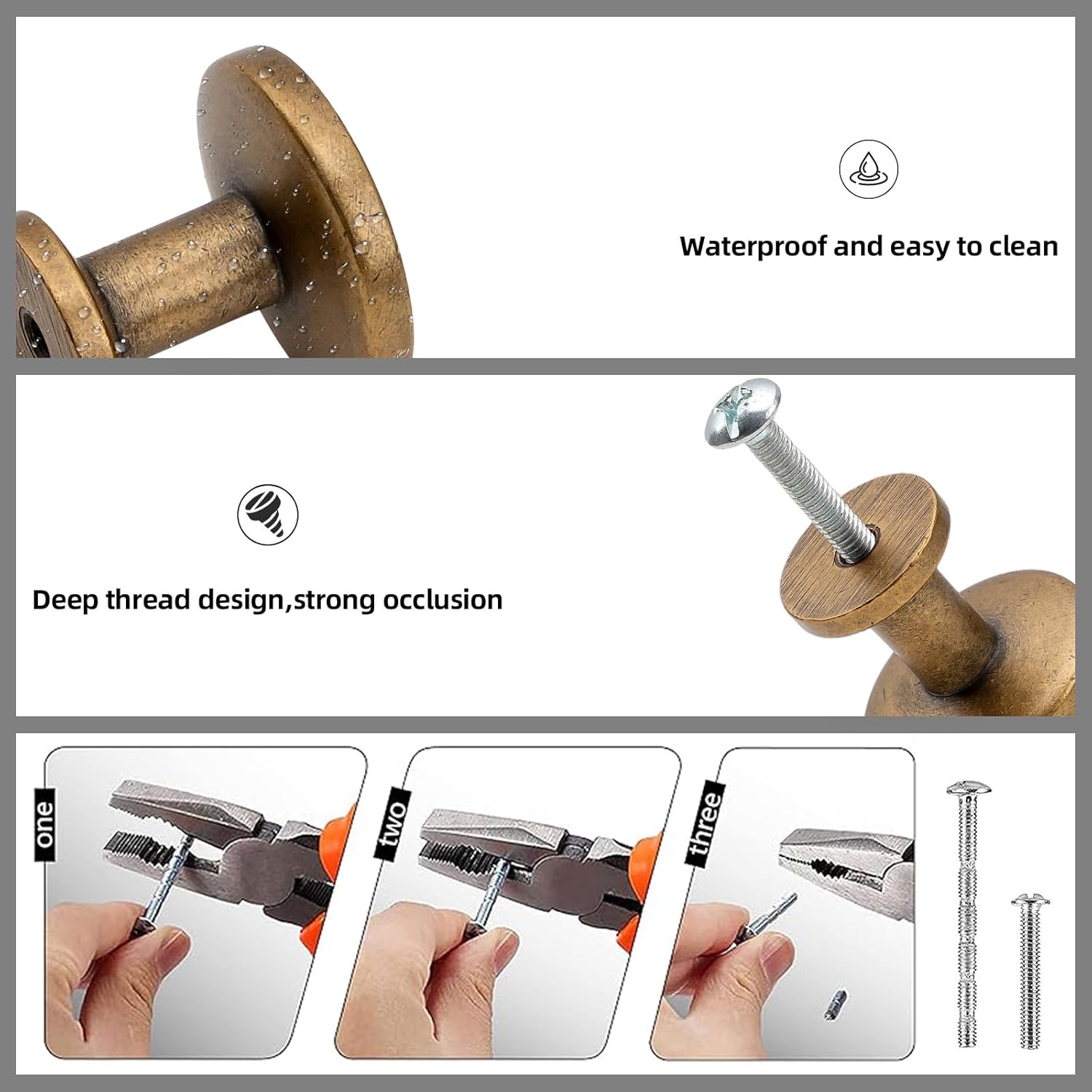 Waterproof and easy to clean

Deep thread design,strong occlusion

one

two

three