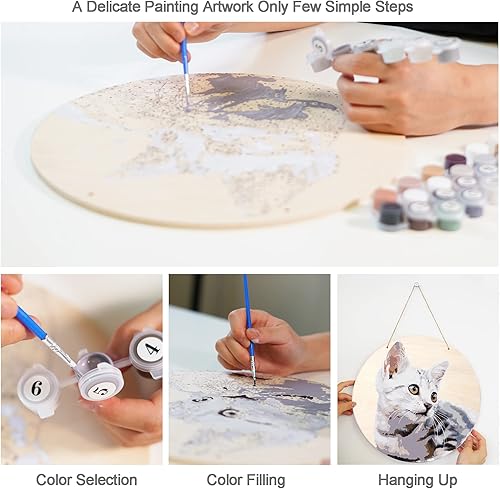 A Delicate Painting Artwork Only Few Simple Steps

6

5

4

Color Selection

Color Filling

Hanging Up