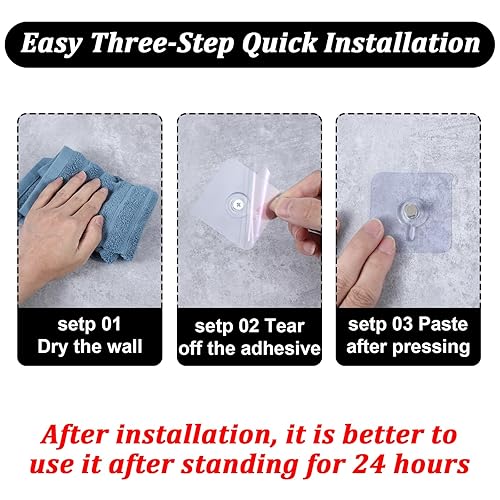 Easy Three-Step Quick Installation

setp 01
Dry the wall

setp 02 Tear
off the adhesive

setp 03 Paste
after pressing

After installation, it is better to use it after standing for 24 hours