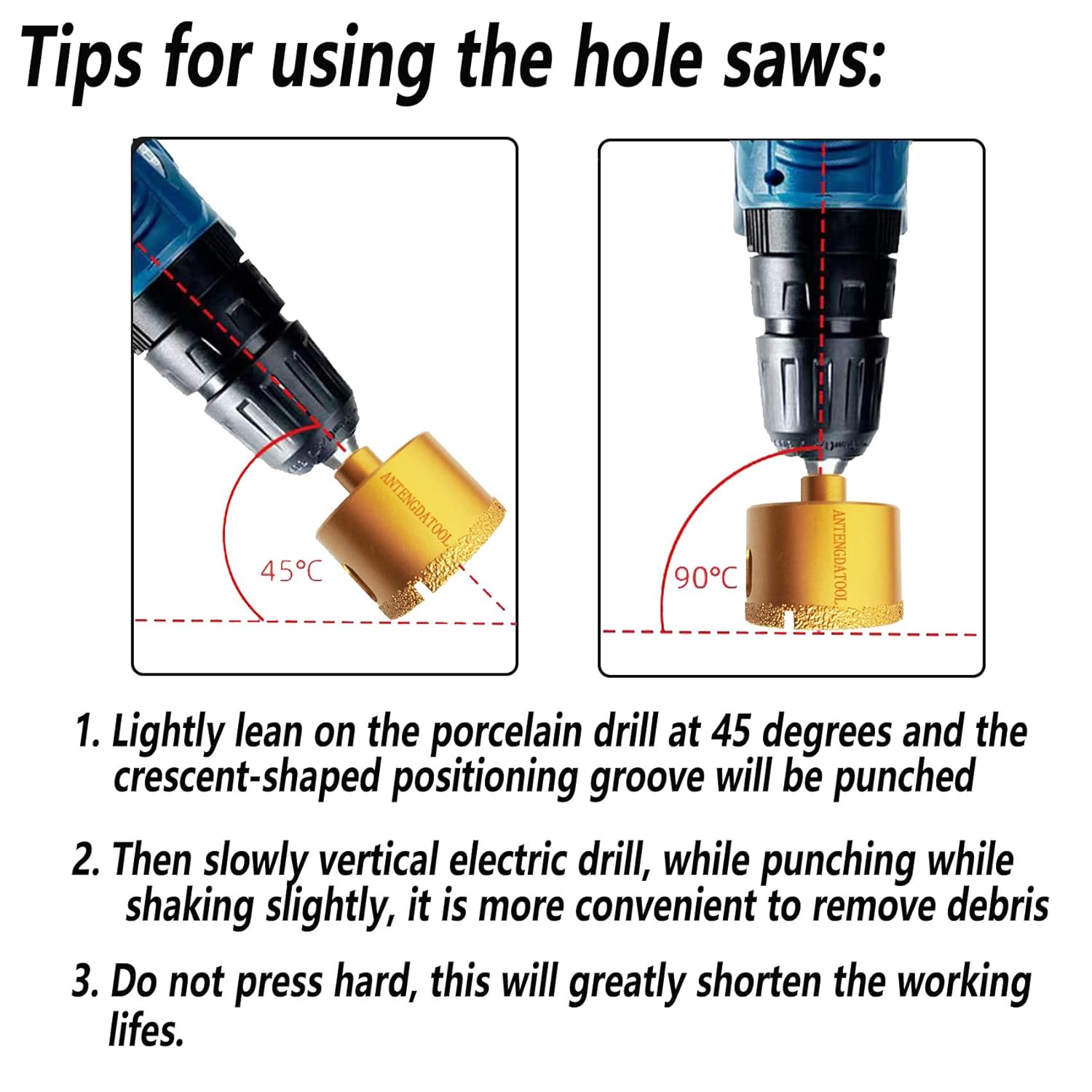 Tips for using the hole saws:

ANTENGDATOOL

45°C

ANTENGDATOOL

90°C

1. Lightly lean on the porcelain drill at 45 degrees and the crescent-shaped positioning groove will be punched

2. Then slowly vertical electric drill, while punching while shaking slightly, it is more convenient to remove debris

3. Do not press hard, this will greatly shorten the working lifes.