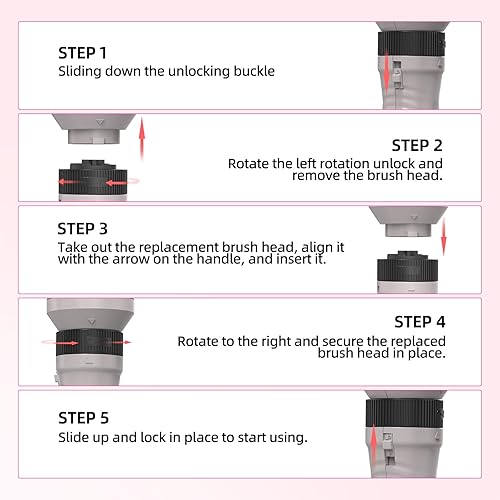 STEP 1
Sliding down the unlocking buckle

STEP 2
Rotate the left rotation unlock and remove the brush head.

STEP 3
Take out the replacement brush head, align it with the arrow on the handle, and insert it.

STEP 4
Rotate to the right and secure the replaced brush head in place.

STEP 5
Slide up and lock in place to start using.