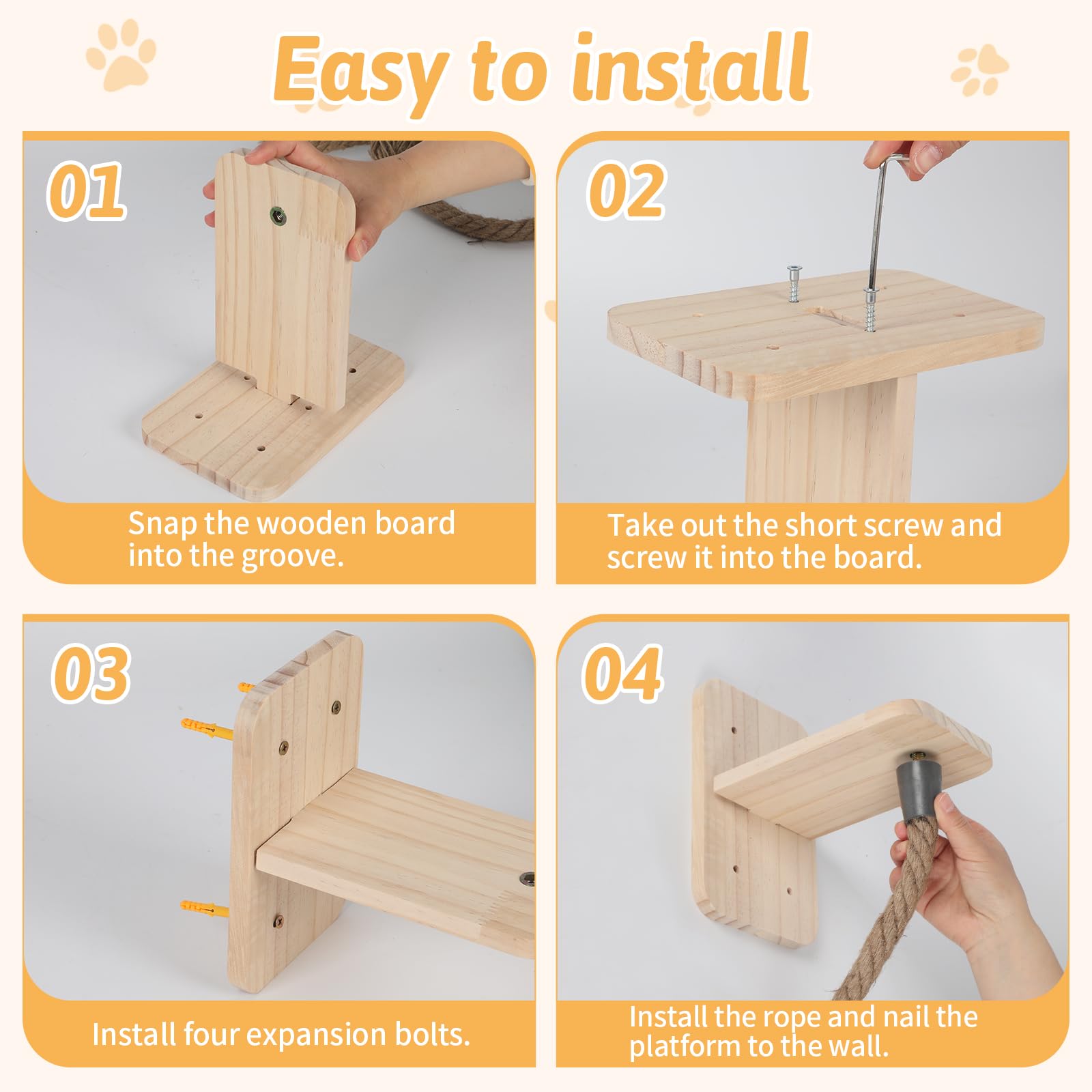 Easy to install

01

Snap the wooden board into the groove.

02

Take out the short screw and screw it into the board.

03

Install four expansion bolts.

04

Install the rope and nail the platform to the wall.