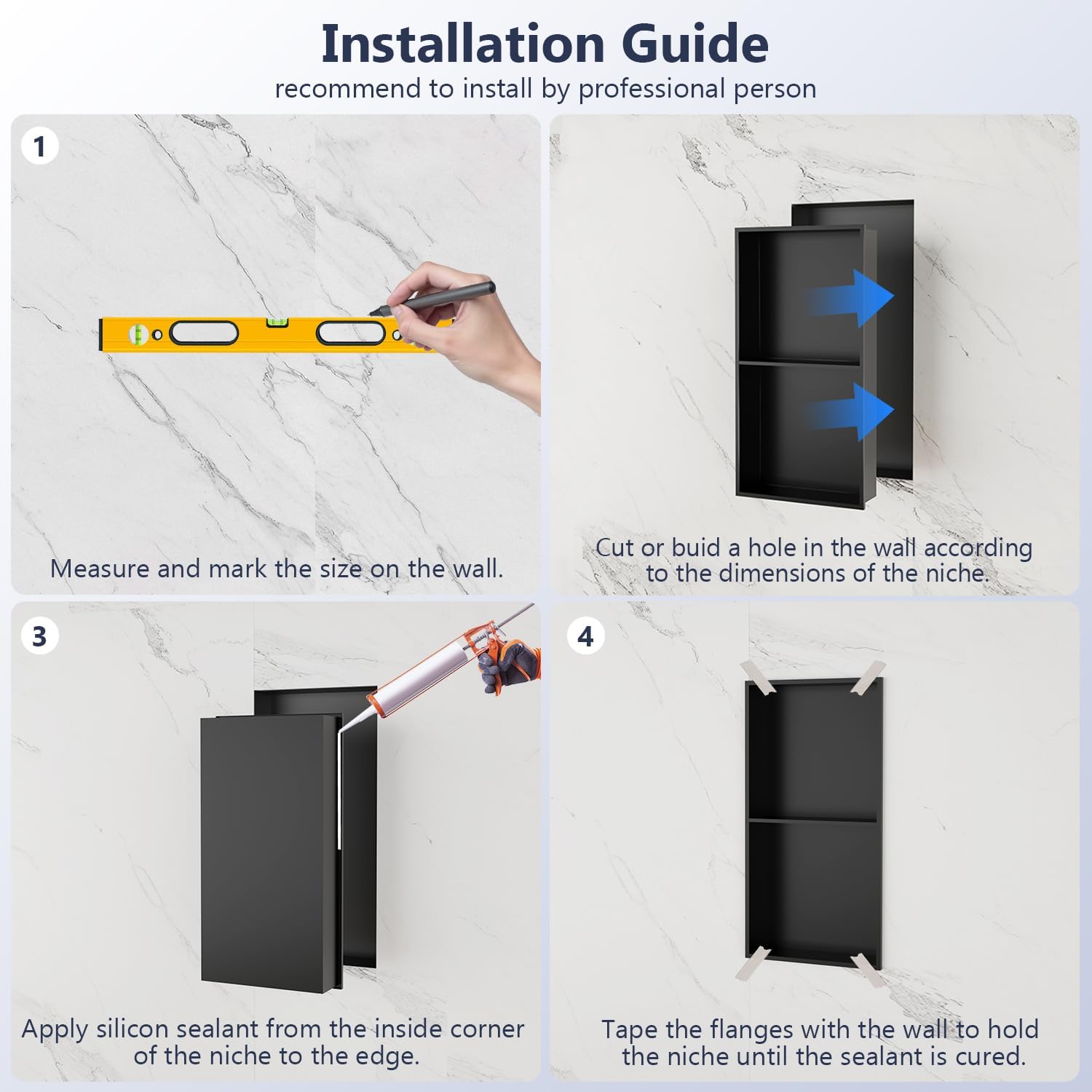 Installation Guide
recommend to install by professional person

1

Measure and mark the size on the wall.

Cut or buid a hole in the wall according to the dimensions of the niche.

3

Apply silicon sealant from the inside corner of the niche to the edge.

4

Tape the flanges with the wall to hold the niche until the sealant is cured.