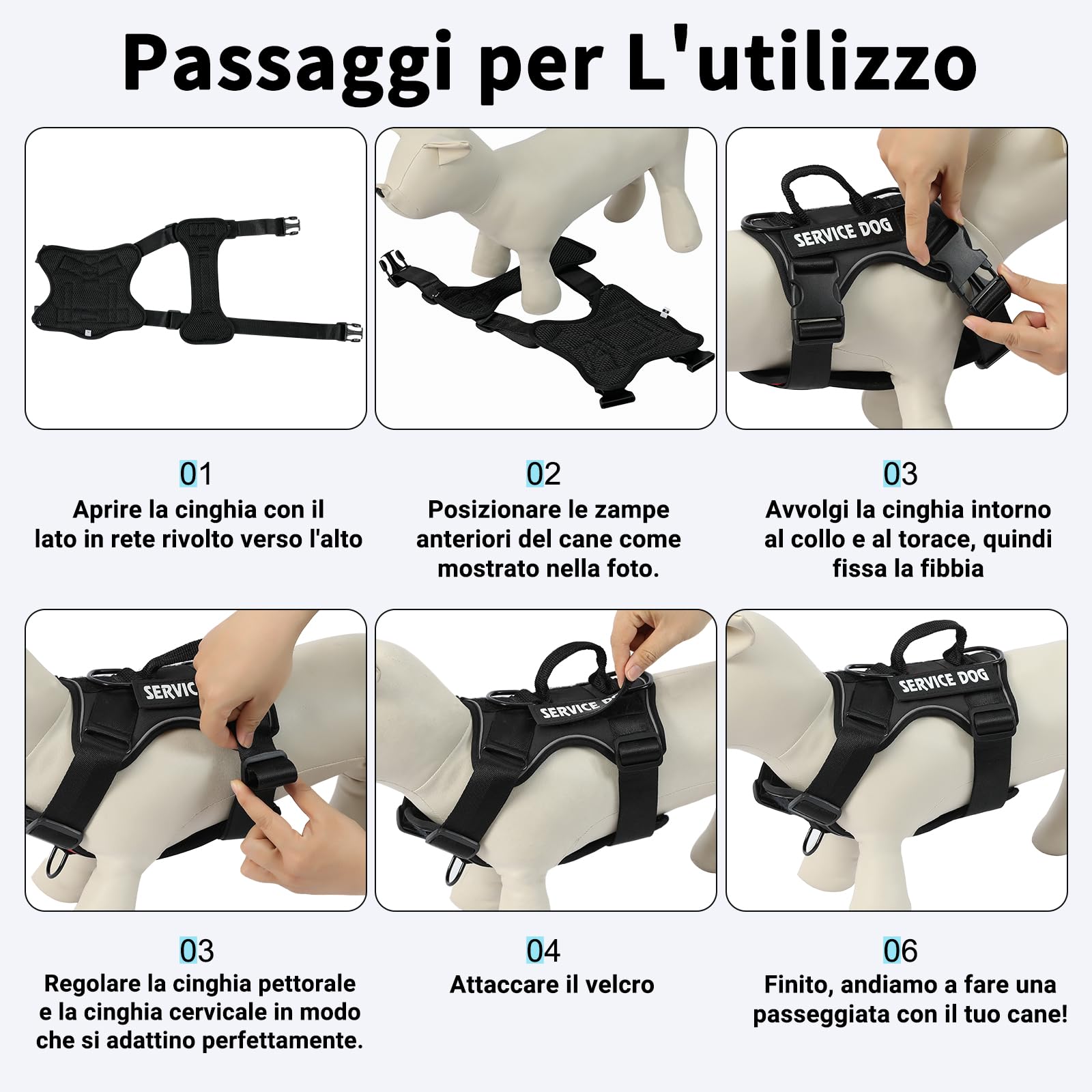 Passaggi per L'utilizzo

SERVICE DOG

01
Aprire la cinghia con il lato in rete rivolto verso l'alto

02
Posizionare le zampe anteriori del cane come mostrato nella foto.

03
Avvolgi la cinghia intorno al collo e al torace, quindi fissa la fibbia

SERVIC

SERVICE D

SERVICE DOG

03
Regolare la cinghia pettorale e la cinghia cervicale in modo che si adattino perfettamente.

04
Attaccare il velcro

06
Finito, andiamo a fare una passeggiata con il tuo cane!