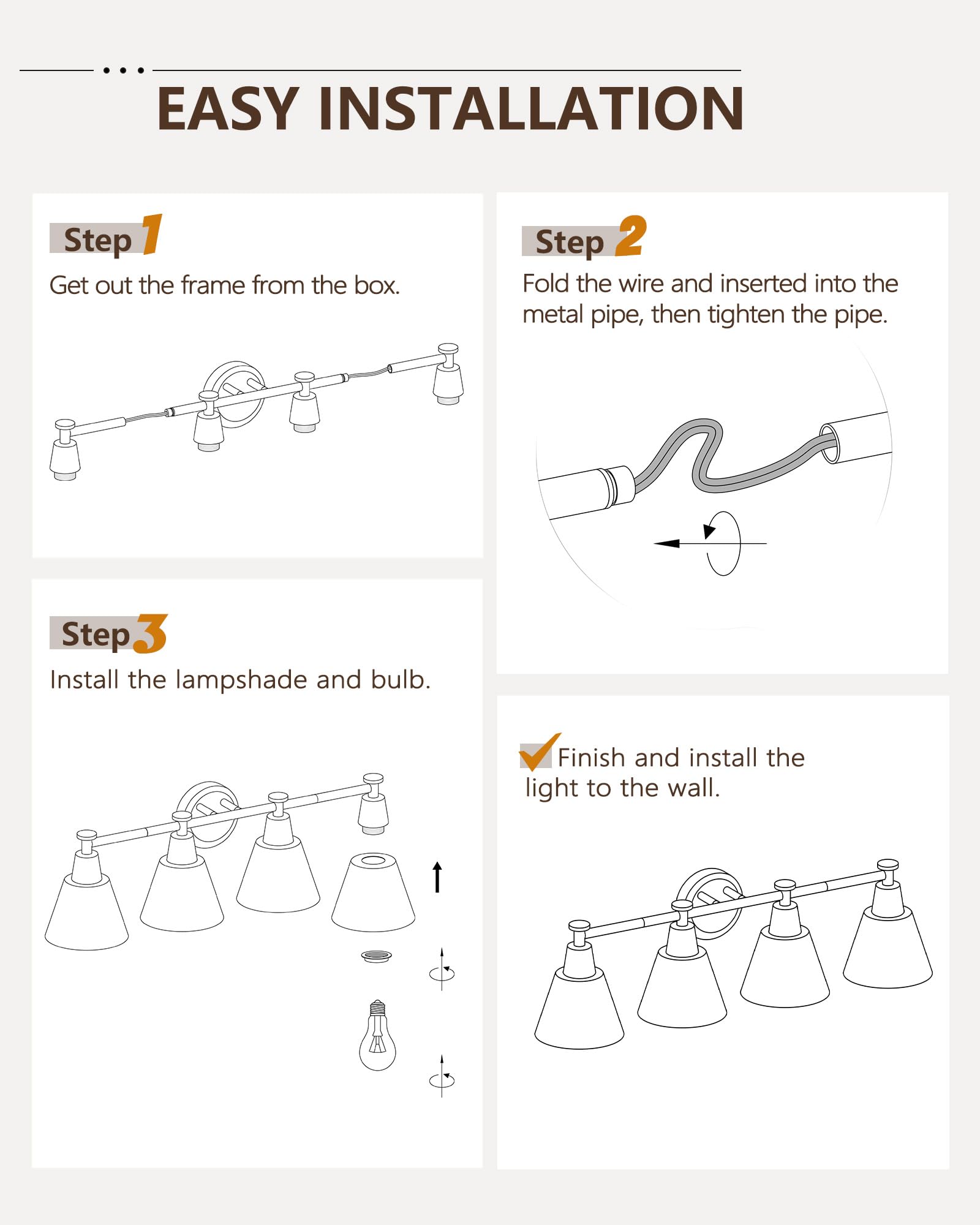 EASY INSTALLATION

Step 1
Get out the frame from the box.

Step 2
Fold the wire and inserted into the metal pipe, then tighten the pipe.

Step 3
Install the lampshade and bulb.

Finish and install the light to the wall.