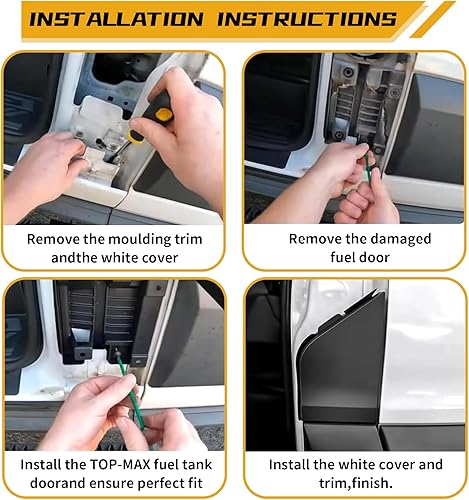 INSTALLATION INSTRUCTIONS

Remove the moulding trim andthe white cover

Remove the damaged fuel door

Install the TOP-MAX fuel tank doorand ensure perfect fit

Install the white cover and trim,finish.