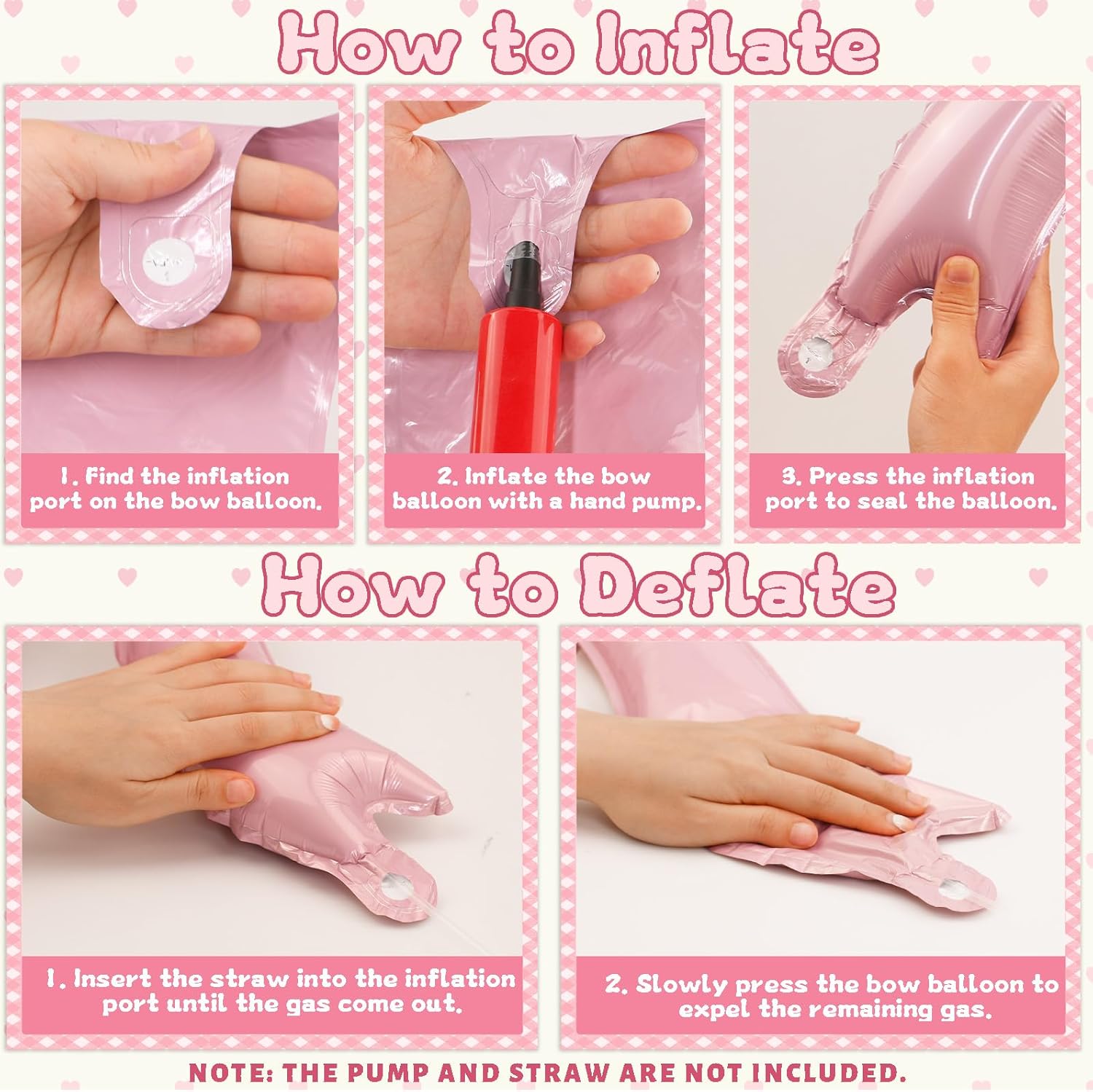 How to Inflate

1. Find the inflation port on the bow balloon.

2. Inflate the bow balloon with a hand pump.

3. Press the inflation port to seal the balloon.

How to Deflate

1. Insert the straw into the inflation port until the gas come out.

2. Slowly press the bow balloon to expel the remaining gas.

NOTE: THE PUMP AND STRAW ARE NOT INCLUDED.