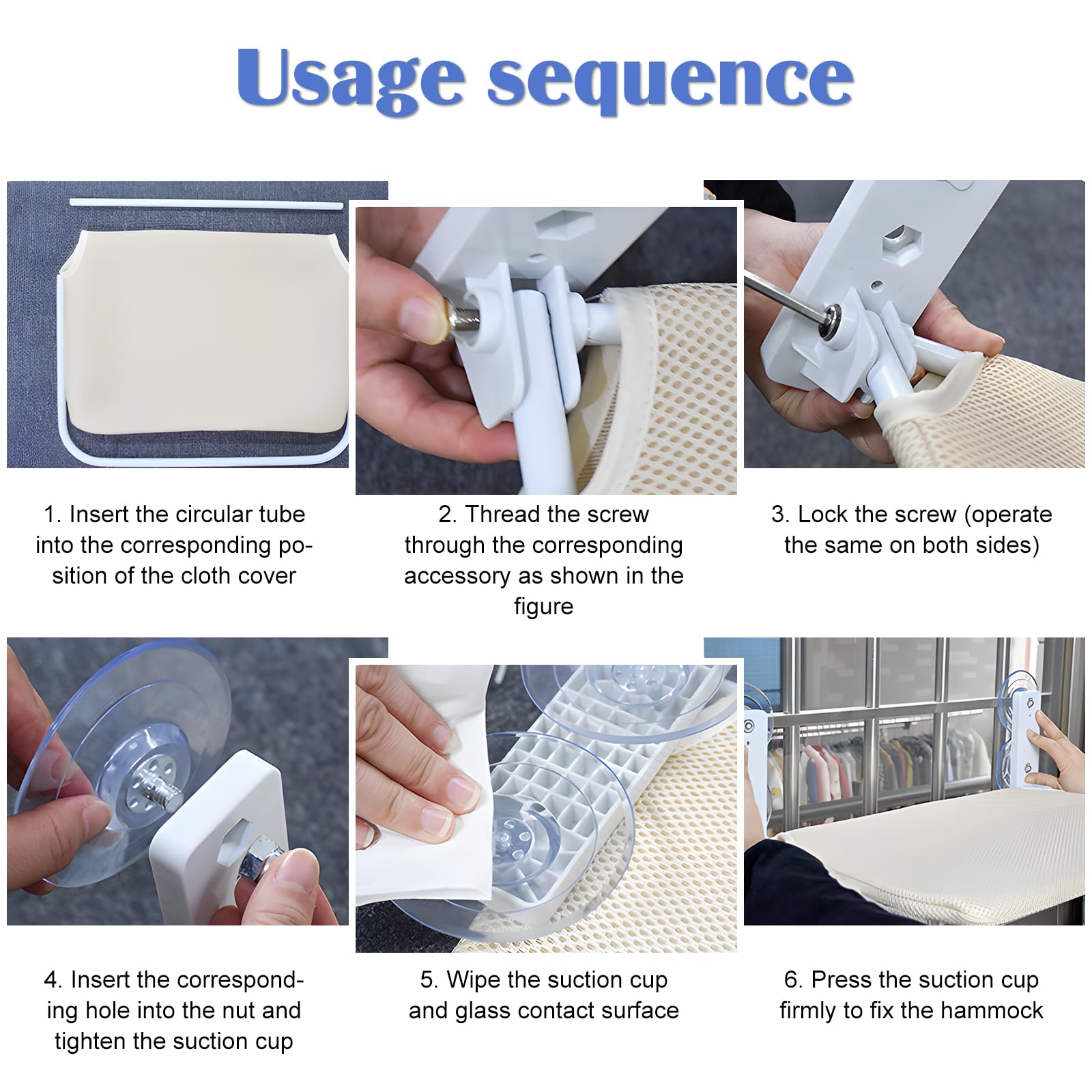 Usage sequence

1. Insert the circular tube into the corresponding position of the cloth cover

2. Thread the screw through the corresponding accessory as shown in the figure

3. Lock the screw (operate the same on both sides)

4. Insert the corresponding hole into the nut and tighten the suction cup

5. Wipe the suction cup and glass contact surface

6. Press the suction cup firmly to fix the hammock