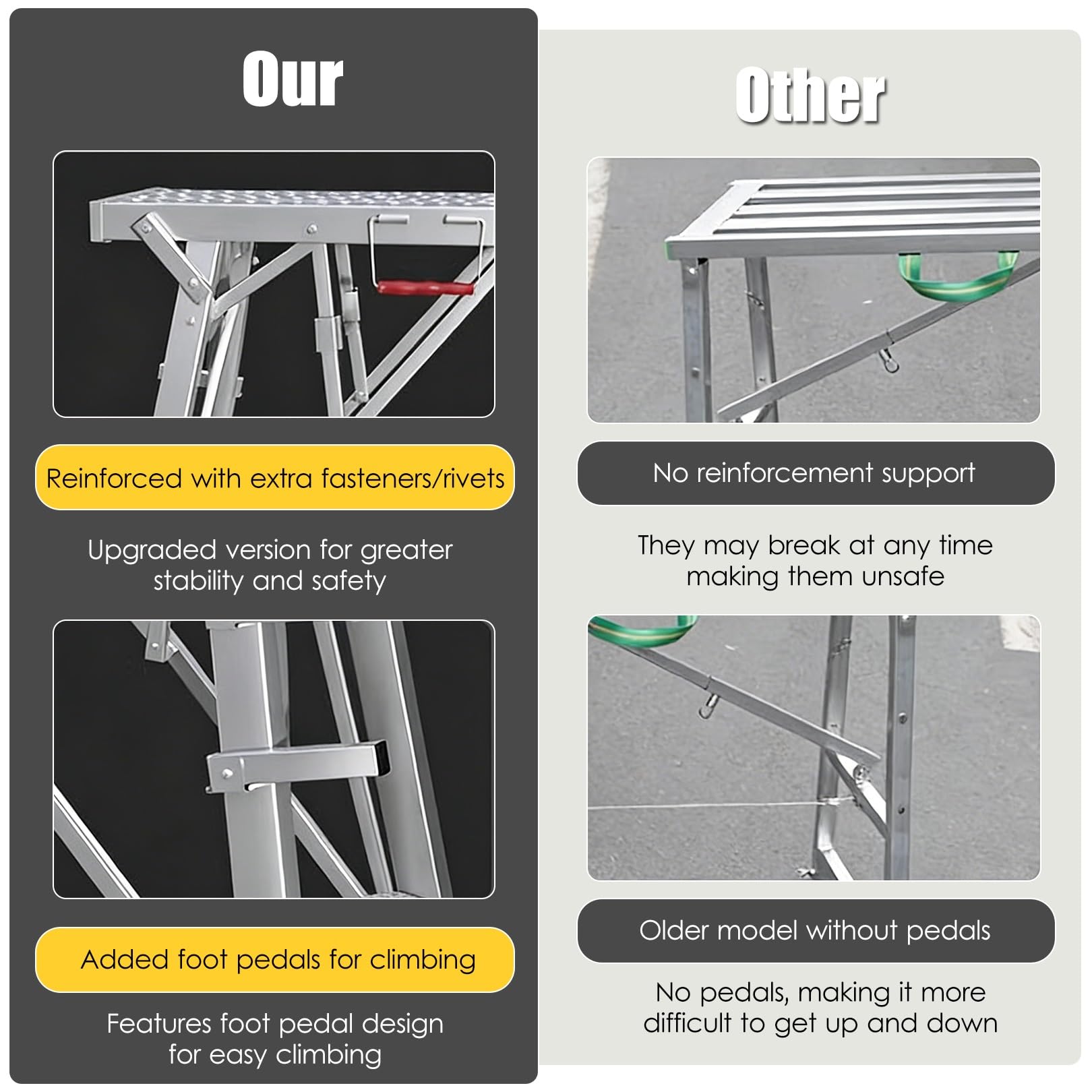 Our

Reinforced with extra fasteners/rivets

Upgraded version for greater stability and safety

Added foot pedals for climbing

Features foot pedal design for easy climbing

Other

No reinforcement support

They may break at any time making them unsafe

Older model without pedals

No pedals, making it more difficult to get up and down