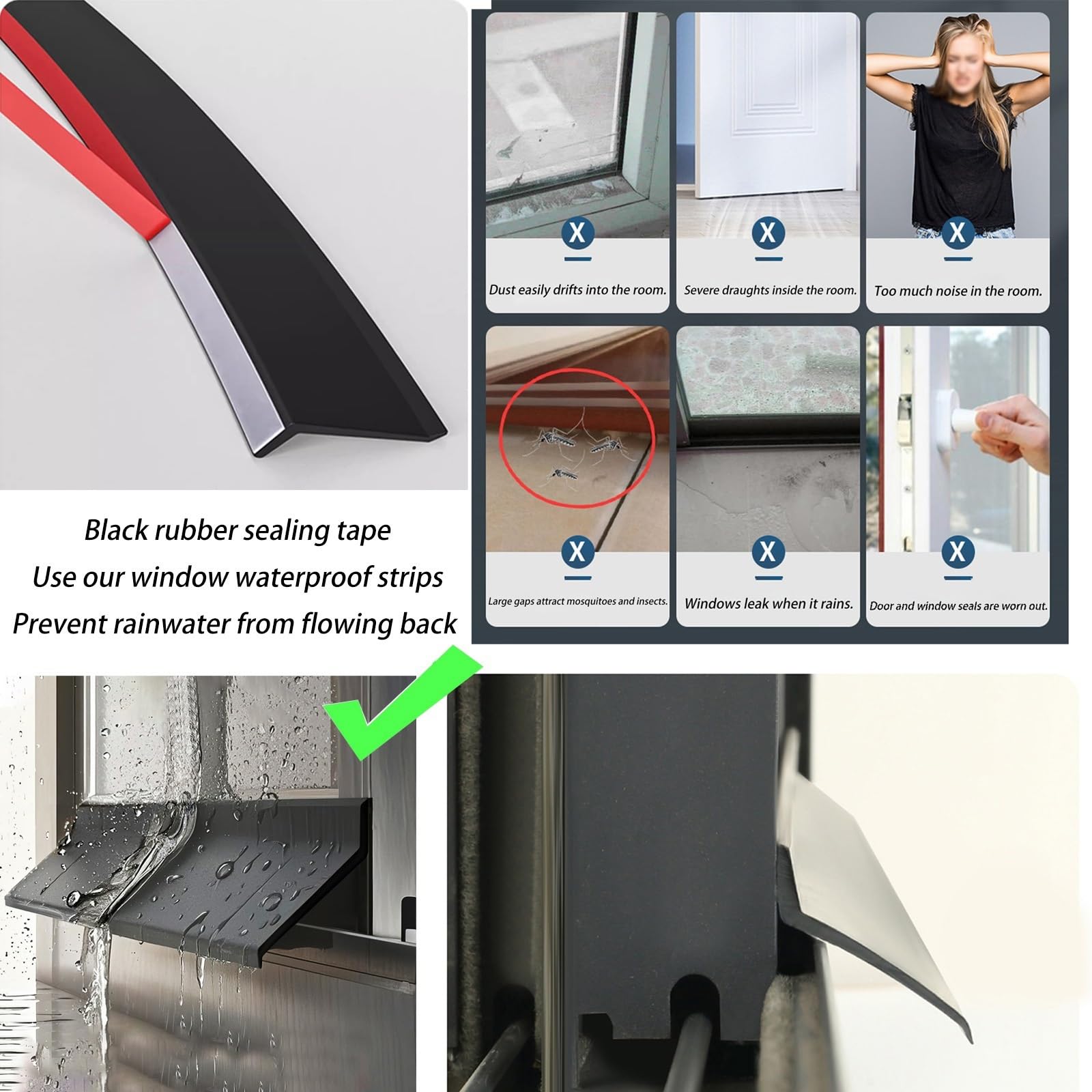 X
Dust easily drifts into the room.

X
Severe draughts inside the room.

X
Too much noise in the room.

X
Large gaps attract mosquitoes and insects.

X
Windows leak when it rains.

X
Door and window seals are worn out.

Black rubber sealing tape
Use our window waterproof strips
Prevent rainwater from flowing back