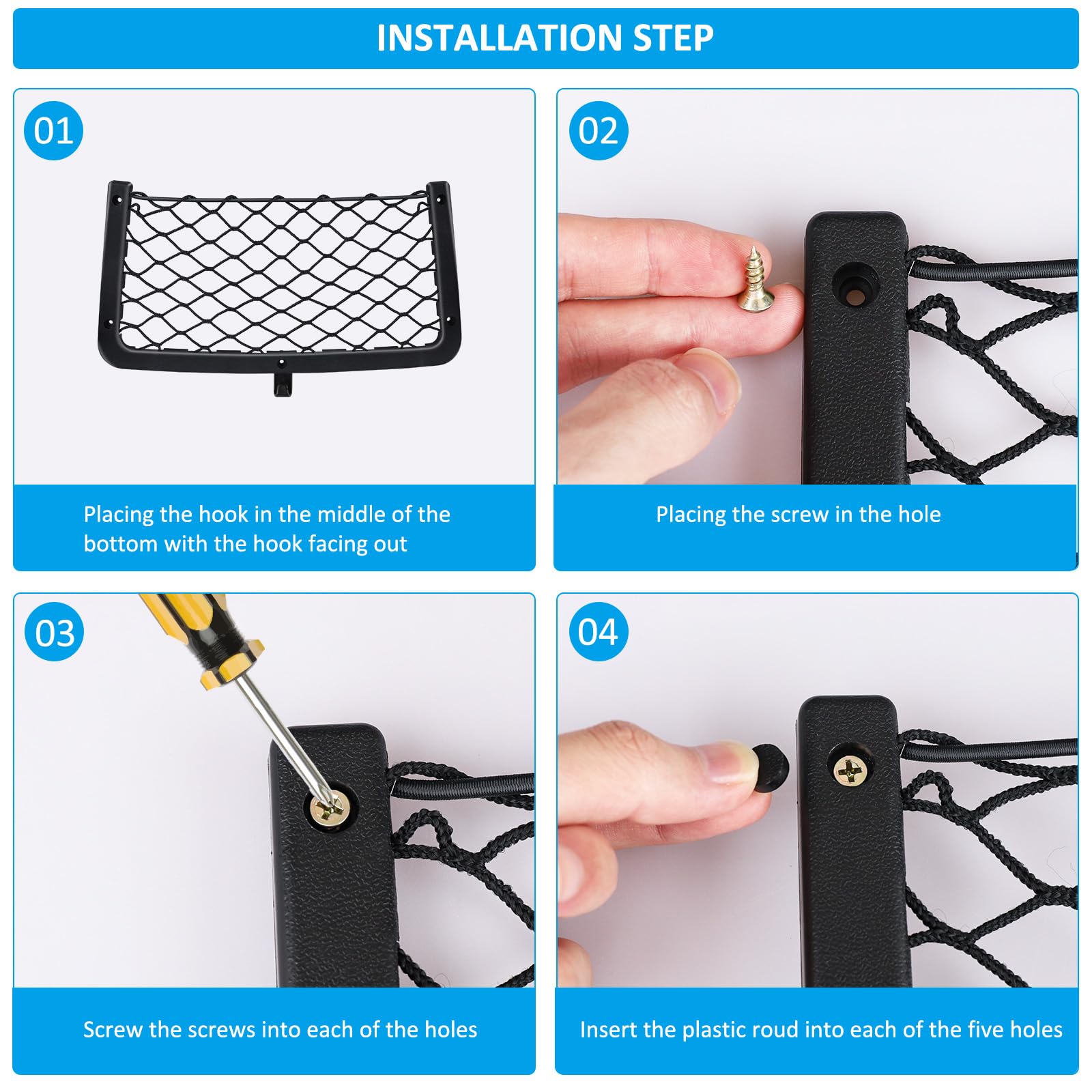 INSTALLATION STEP

01

Placing the hook in the middle of the bottom with the hook facing out

02

Placing the screw in the hole

03

Screw the screws into each of the holes

04

Insert the plastic roud into each of the five holes