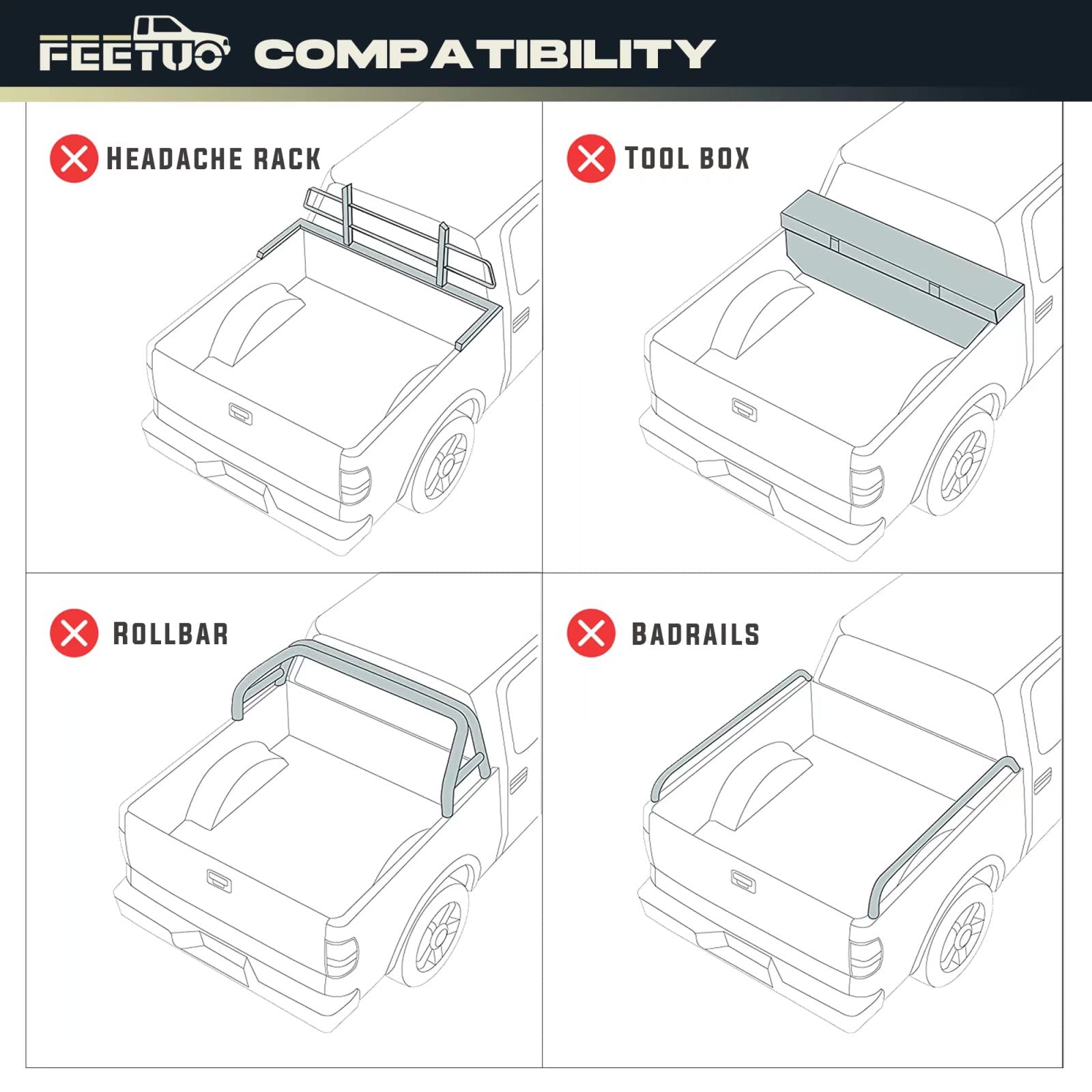 FEETUO COMPATIBILITY

HEADACHE RACK

TOOL BOX

ROLLBAR

BADRAILS