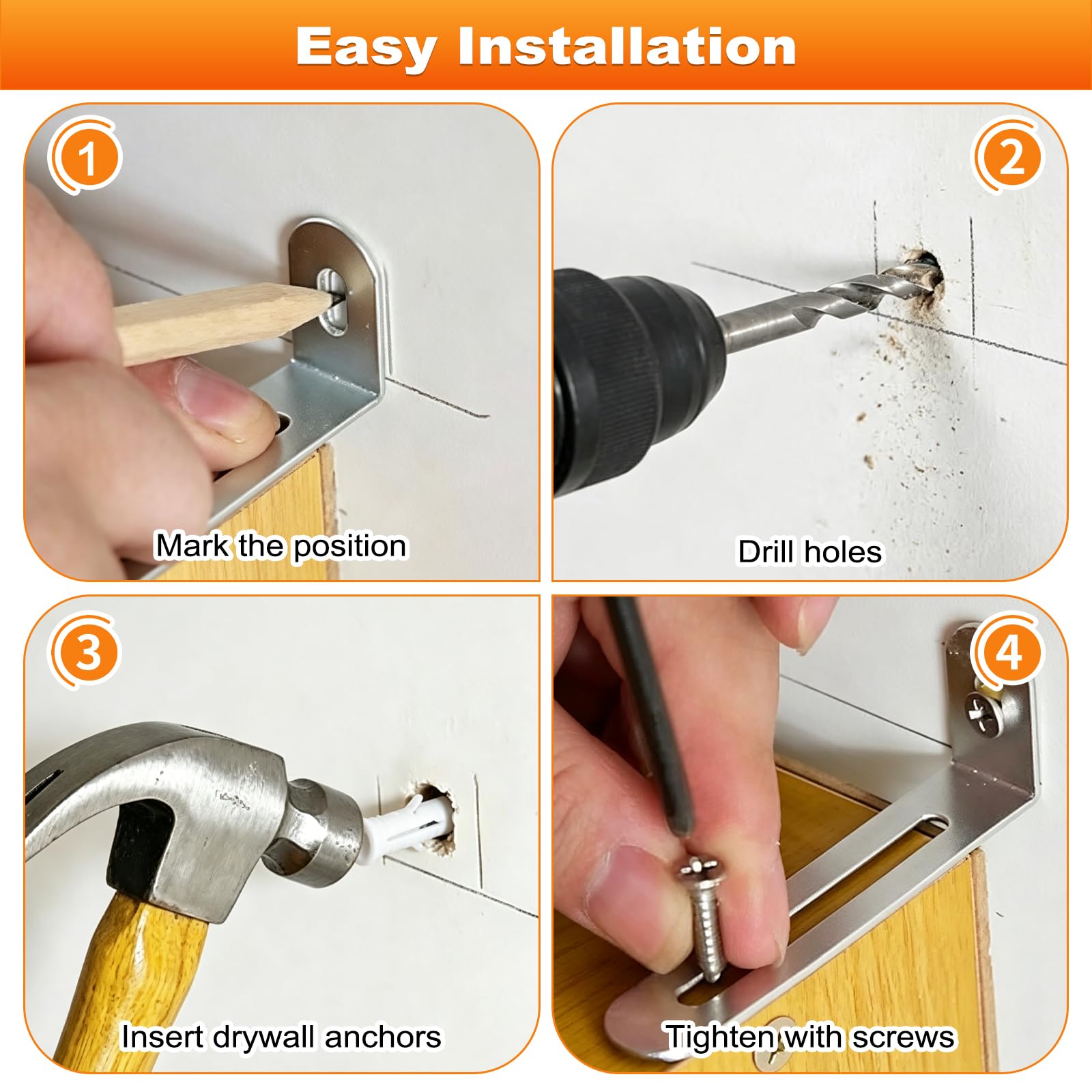 Easy Installation

1

Mark the position

2

Drill holes

3

Insert drywall anchors

4

Tighten with screws