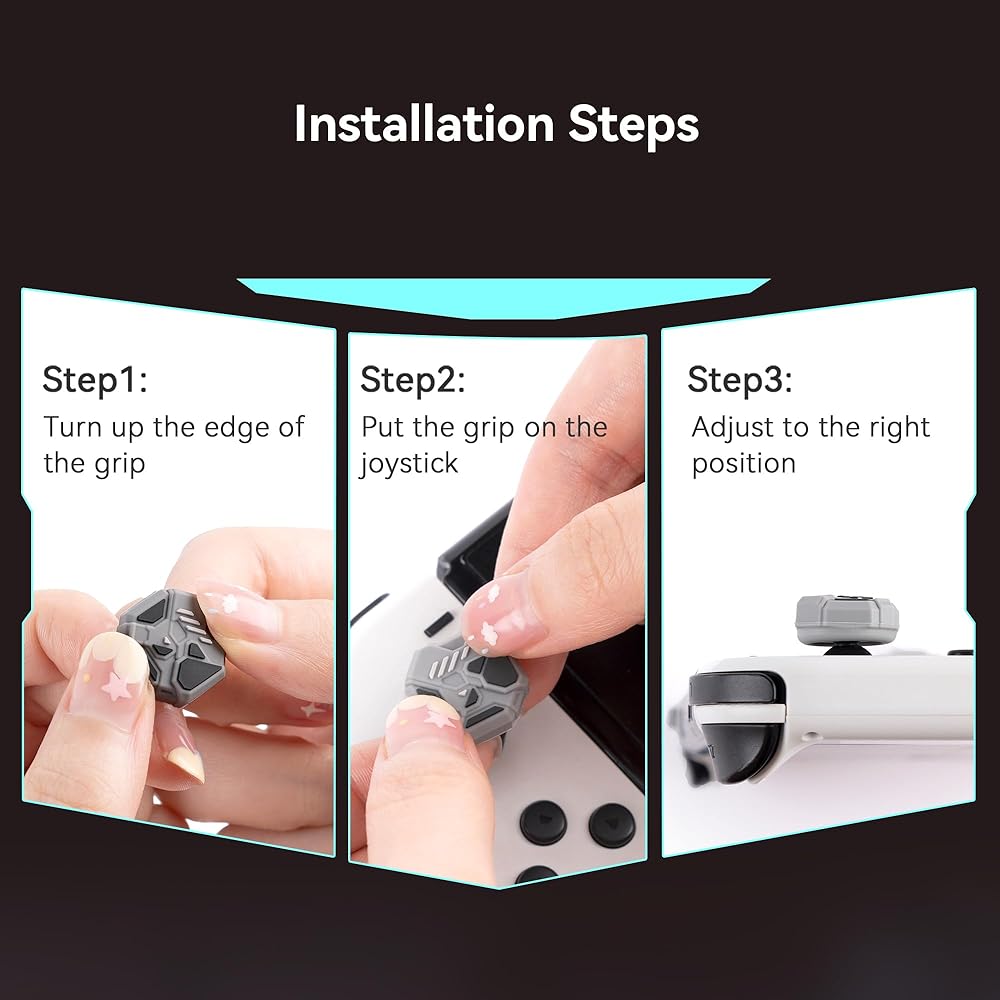 Installation Steps

Step1:
Turn up the edge of the grip

Step2:
Put the grip on the joystick

Step3:
Adjust to the right position