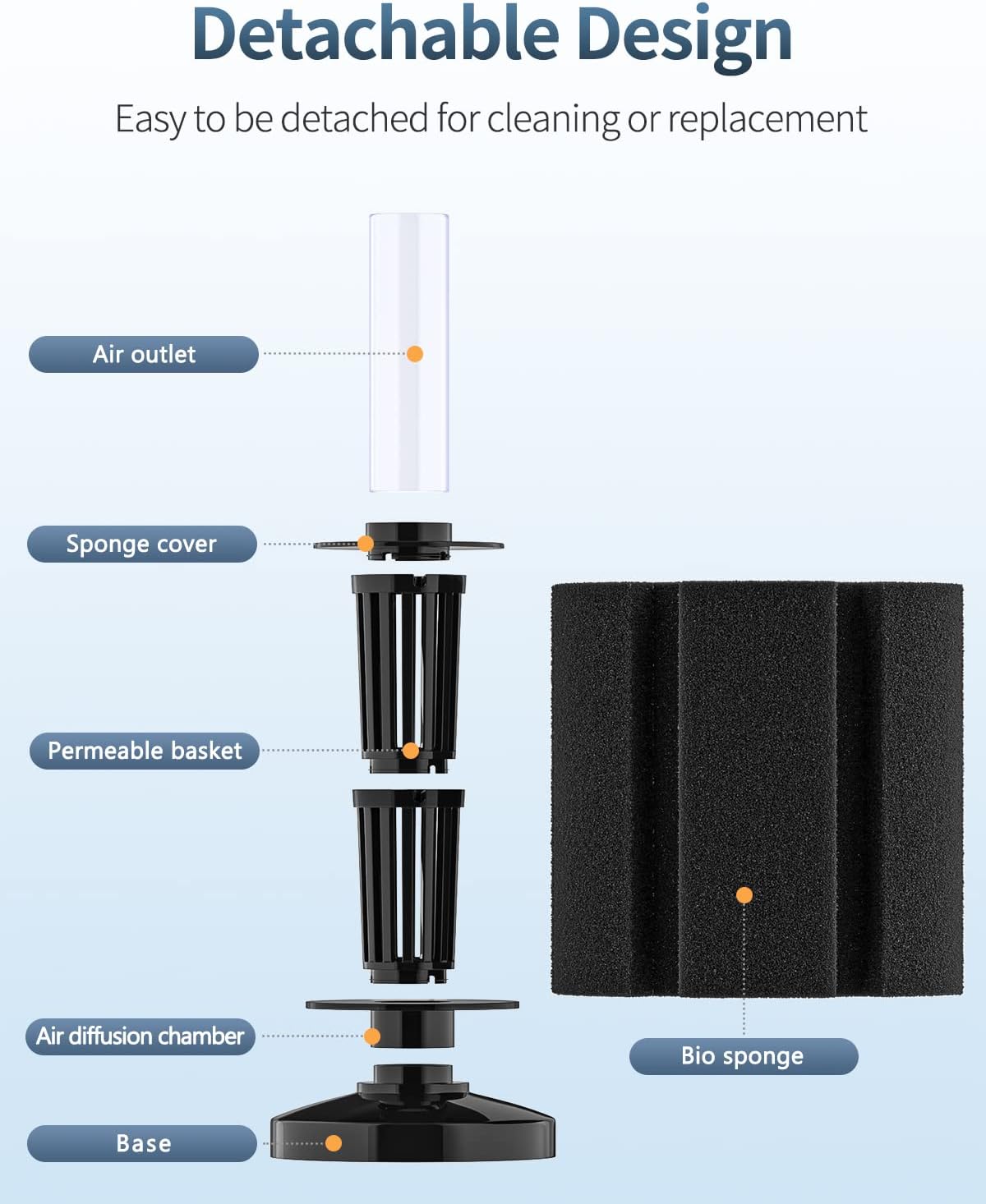 Detachable Design

Easy to be detached for cleaning or replacement

Air outlet

Sponge cover

Permeable basket

Air diffusion chamber

Base

Bio sponge