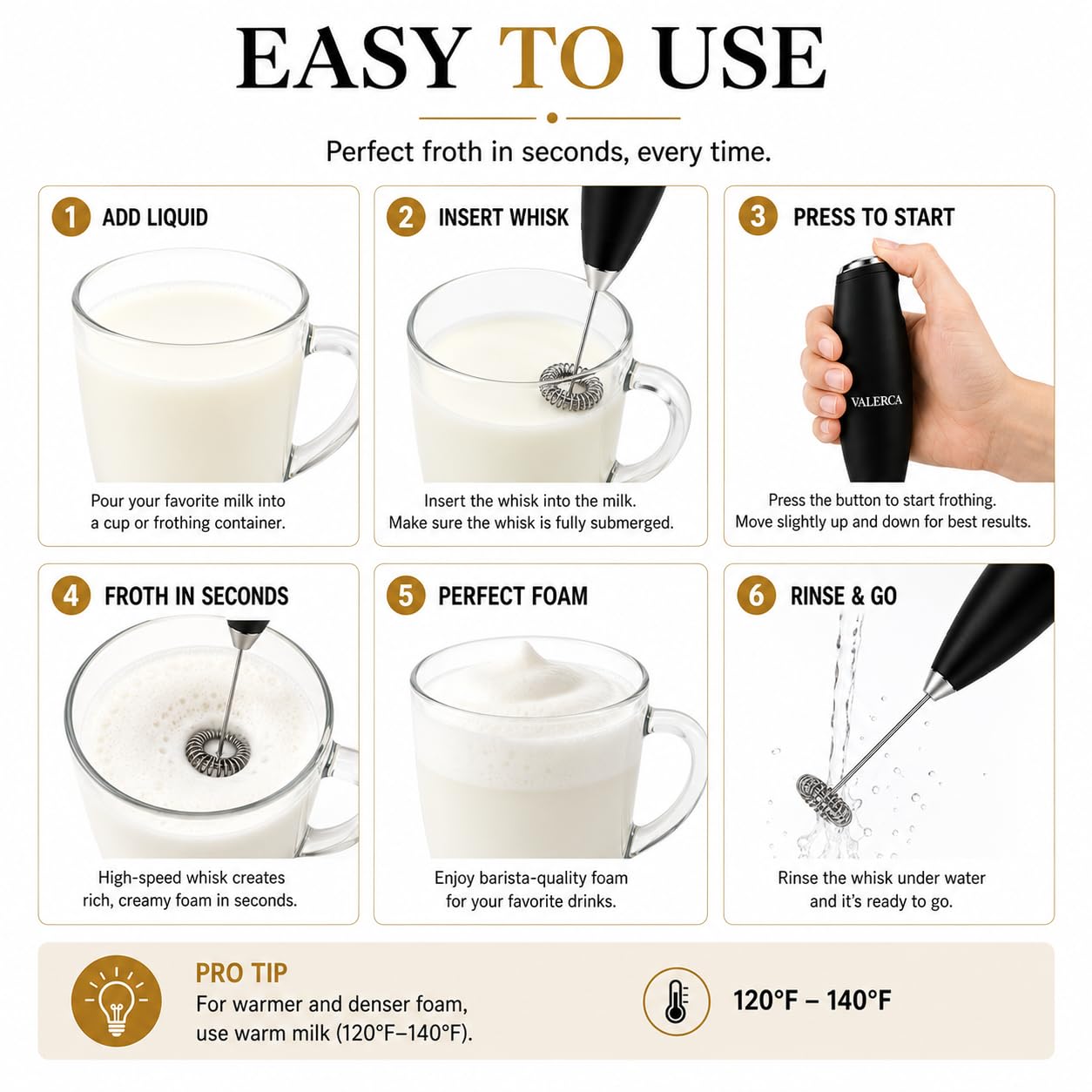 EASY TO USE

Perfect froth in seconds, every time.

1 ADD LIQUID

Pour your favorite milk into a cup or frothing container.

2 INSERT WHISK

Insert the whisk into the milk. Make sure the whisk is fully submerged.

3 PRESS TO START

VALERCA

Press the button to start frothing. Move slightly up and down for best results.

4 FROTH IN SECONDS

High-speed whisk creates rich, creamy foam in seconds.

5 PERFECT FOAM

Enjoy barista-quality foam for your favorite drinks.

6 RINSE & GO

Rinse the whisk under water and it's ready to go.

PRO TIP
For warmer and denser foam, use warm milk (120°F–140°F).

120°F – 140°F