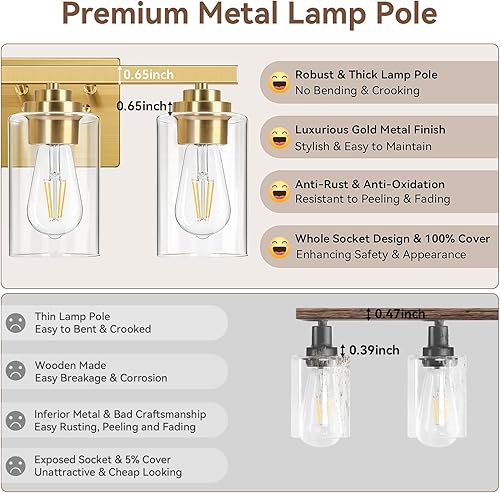 Premium Metal Lamp Pole

0.65inch

0.65inch

Robust & Thick Lamp Pole
No Bending & Crooking

Luxurious Gold Metal Finish
Stylish & Easy to Maintain

Anti-Rust & Anti-Oxidation
Resistant to Peeling & Fading

Whole Socket Design & 100% Cover
Enhancing Safety & Appearance

Thin Lamp Pole
Easy to Bent & Crooked

Wooden Made
Easy Breakage & Corrosion

Inferior Metal & Bad Craftsmanship
Easy Rusting, Peeling and Fading

Exposed Socket & 5% Cover
Unattractive & Cheap Looking

0.47inch

0.39inch