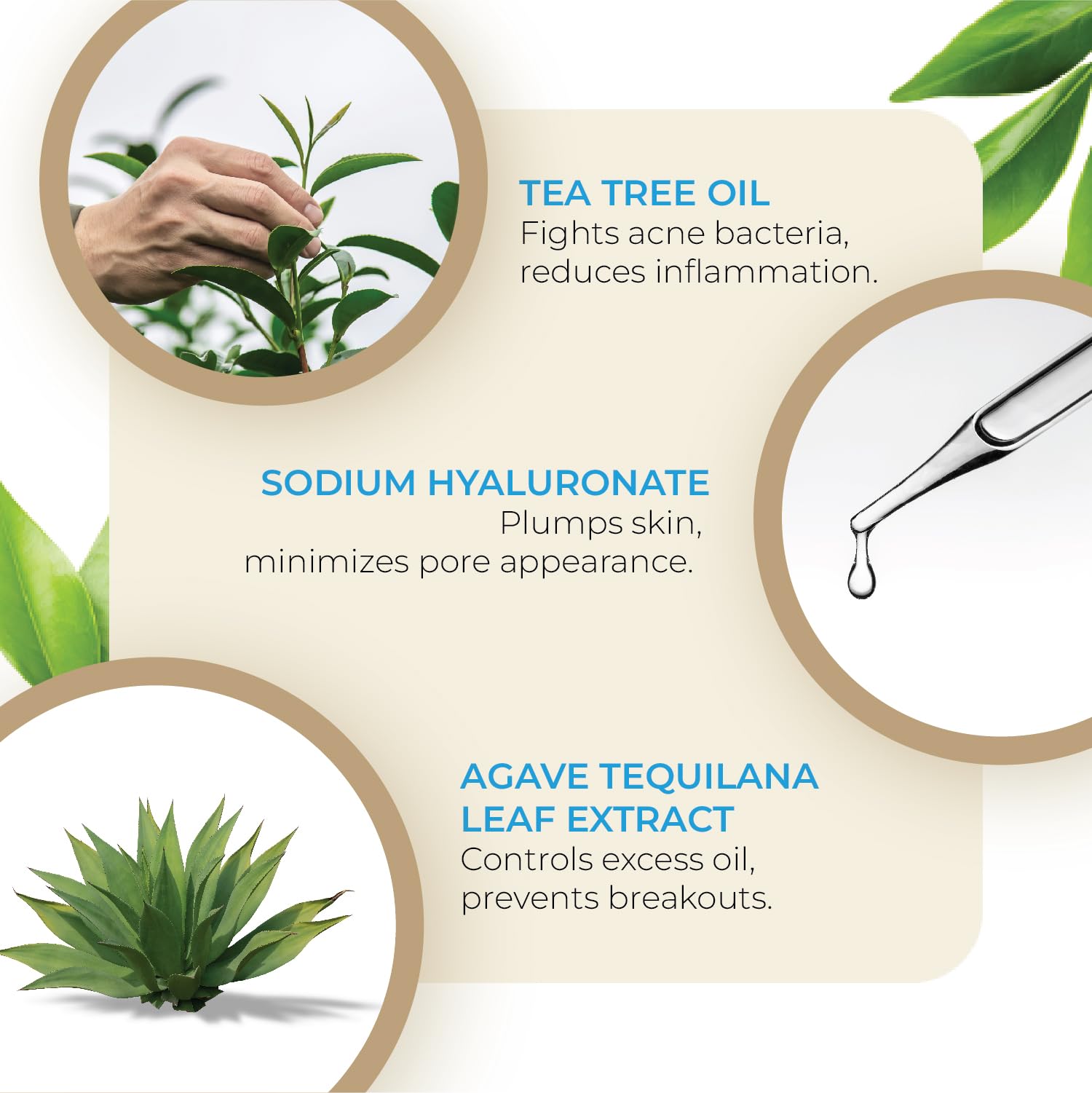 TEA TREE OIL
Fights acne bacteria, reduces inflammation.

SODIUM HYALURONATE
Plumps skin, minimizes pore appearance.

AGAVE TEQUILANA LEAF EXTRACT
Controls excess oil, prevents breakouts.