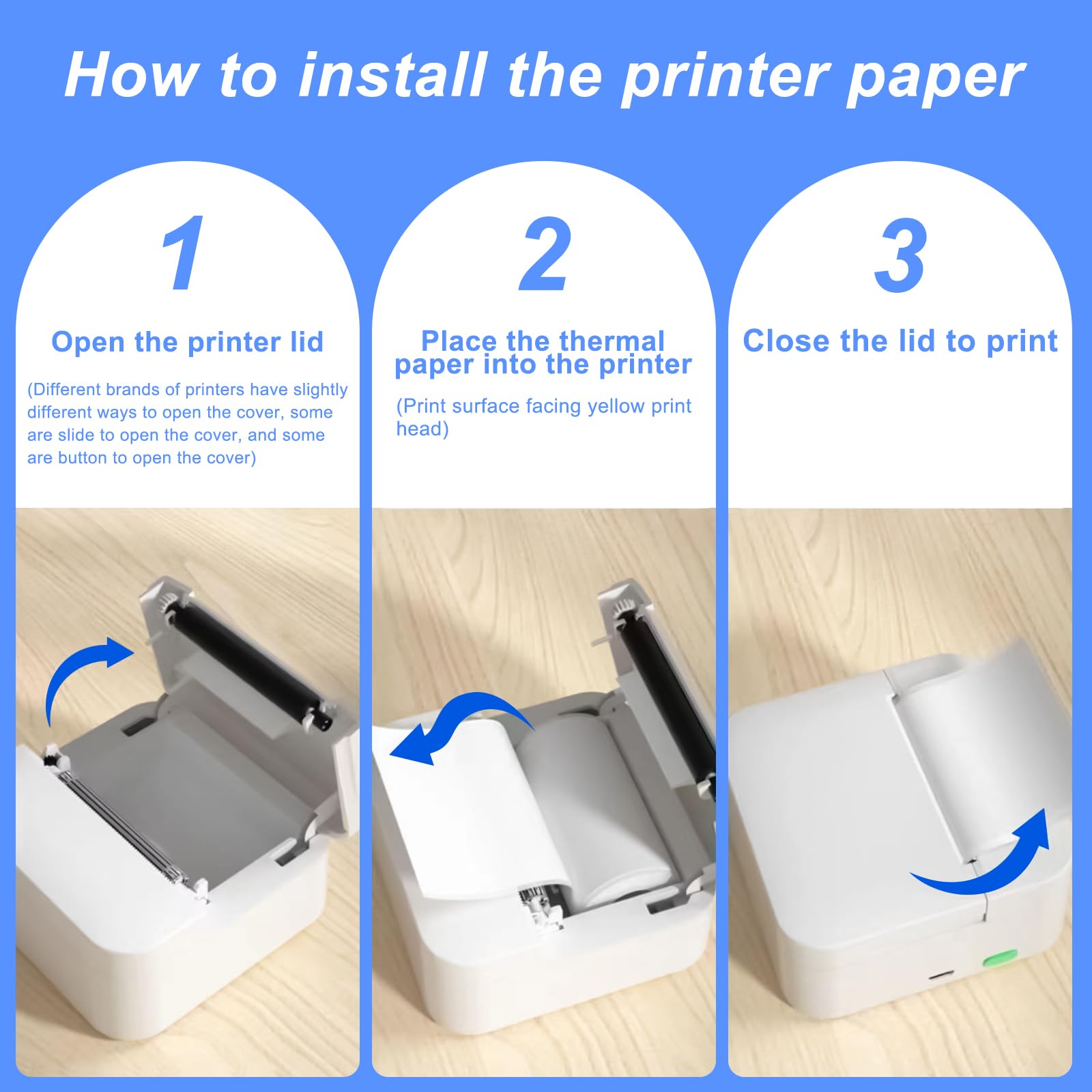 How to install the printer paper

1

Open the printer lid

(Different brands of printers have slightly different ways to open the cover, some are slide to open the cover, and some are button to open the cover)

2

Place the thermal paper into the printer

(Print surface facing yellow print head)

3

Close the lid to print