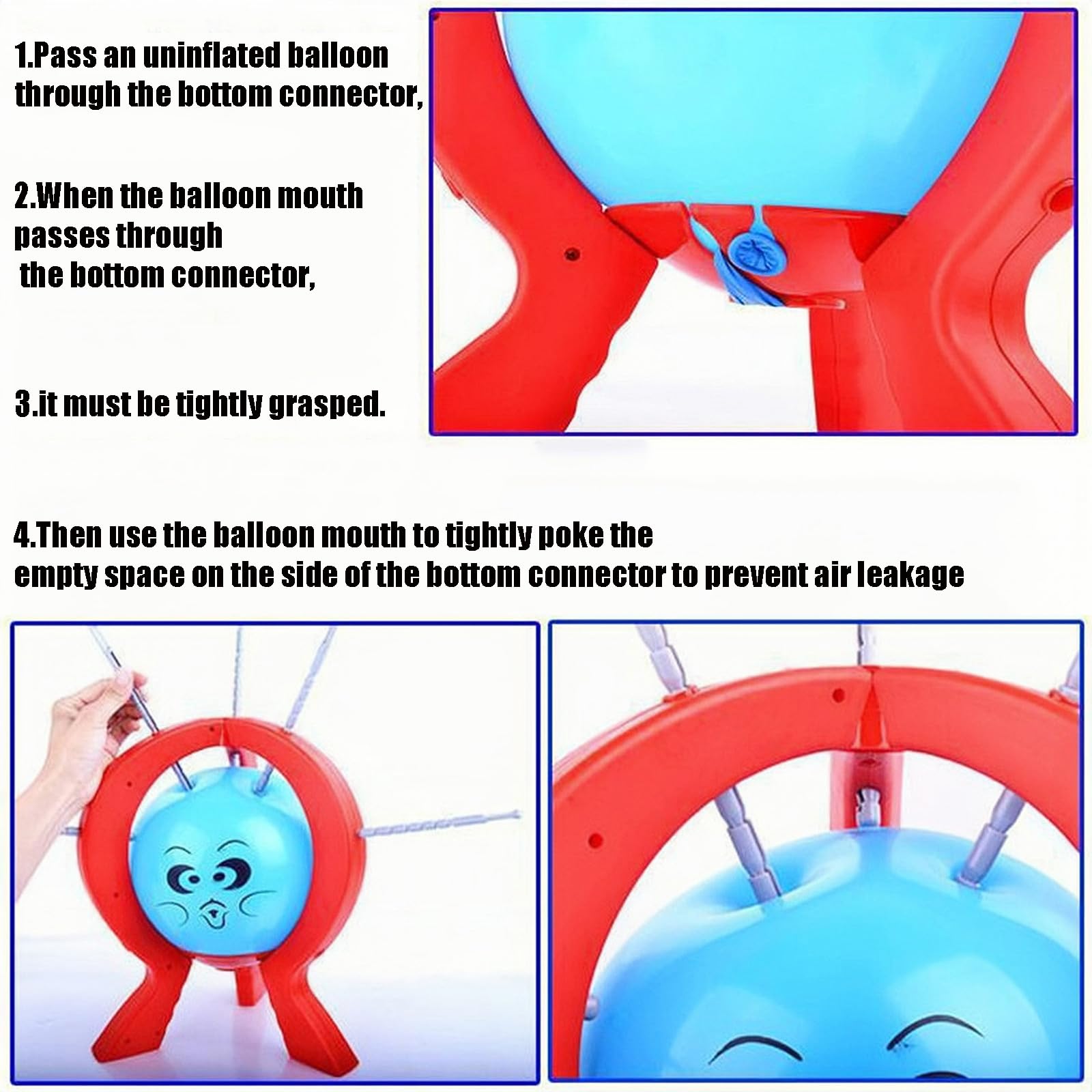 1.Pass an uninflated balloon through the bottom connector,

2.When the balloon mouth passes through the bottom connector,

3.it must be tightly grasped.

4.Then use the balloon mouth to tightly poke the empty space on the side of the bottom connector to prevent air leakage