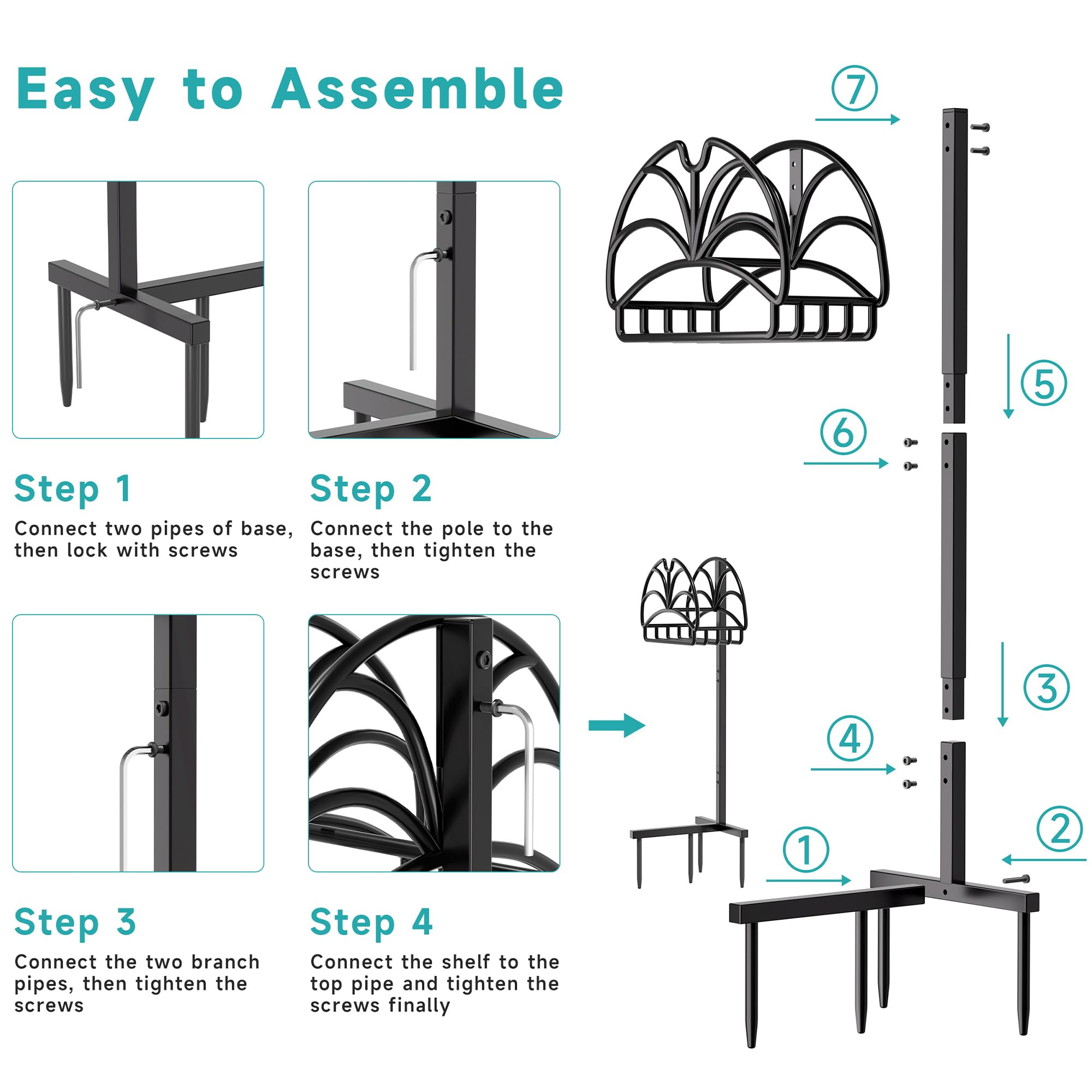 Easy to Assemble

Step 1
Connect two pipes of base, then lock with screws

Step 2
Connect the pole to the base, then tighten the screws

Step 3
Connect the two branch pipes, then tighten the screws

Step 4
Connect the shelf to the top pipe and tighten the screws finally

⑦
⑤
⑥
③
④
②
①