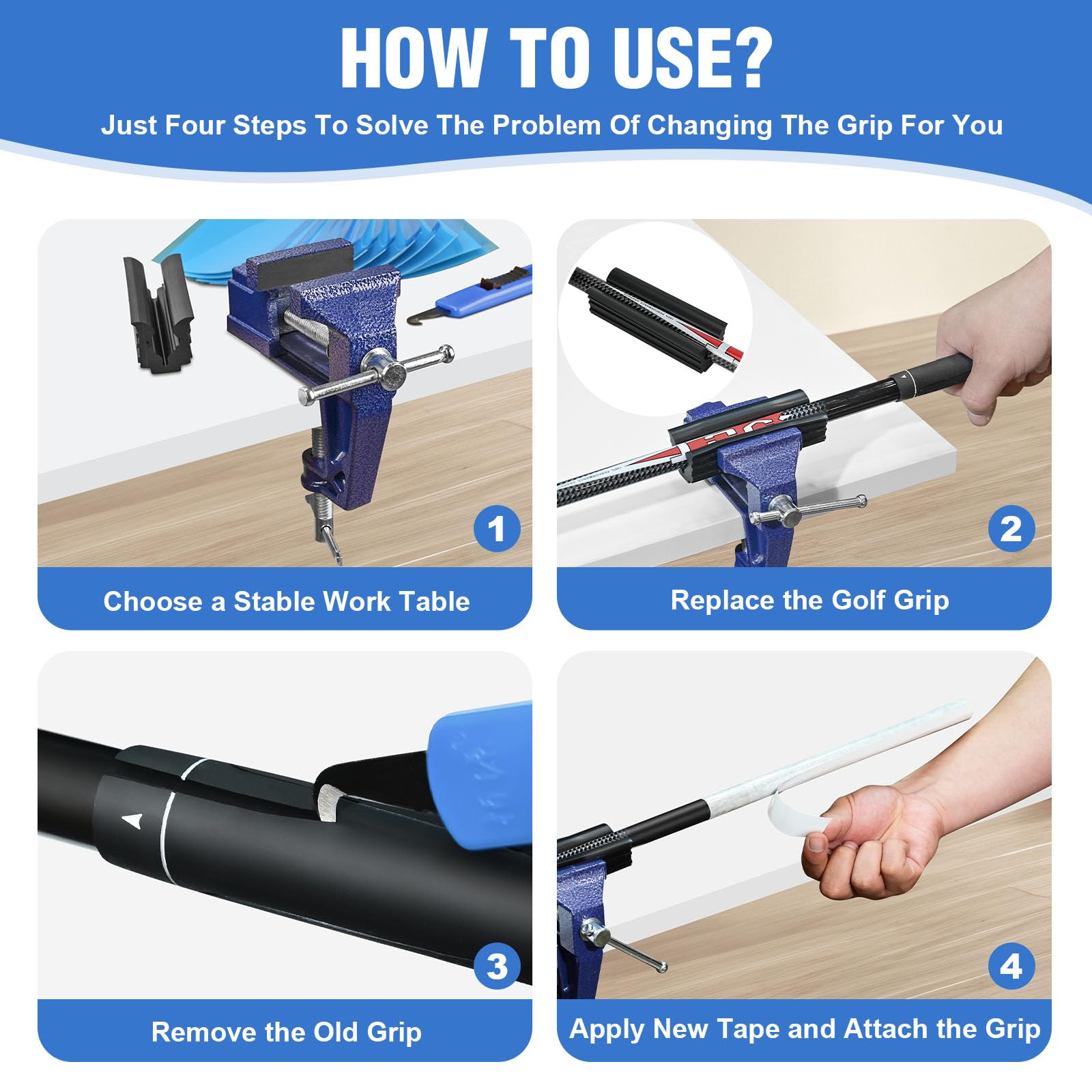 HOW TO USE?

Just Four Steps To Solve The Problem Of Changing The Grip For You

1

Choose a Stable Work Table

2

Replace the Golf Grip

3

Remove the Old Grip

4

Apply New Tape and Attach the Grip