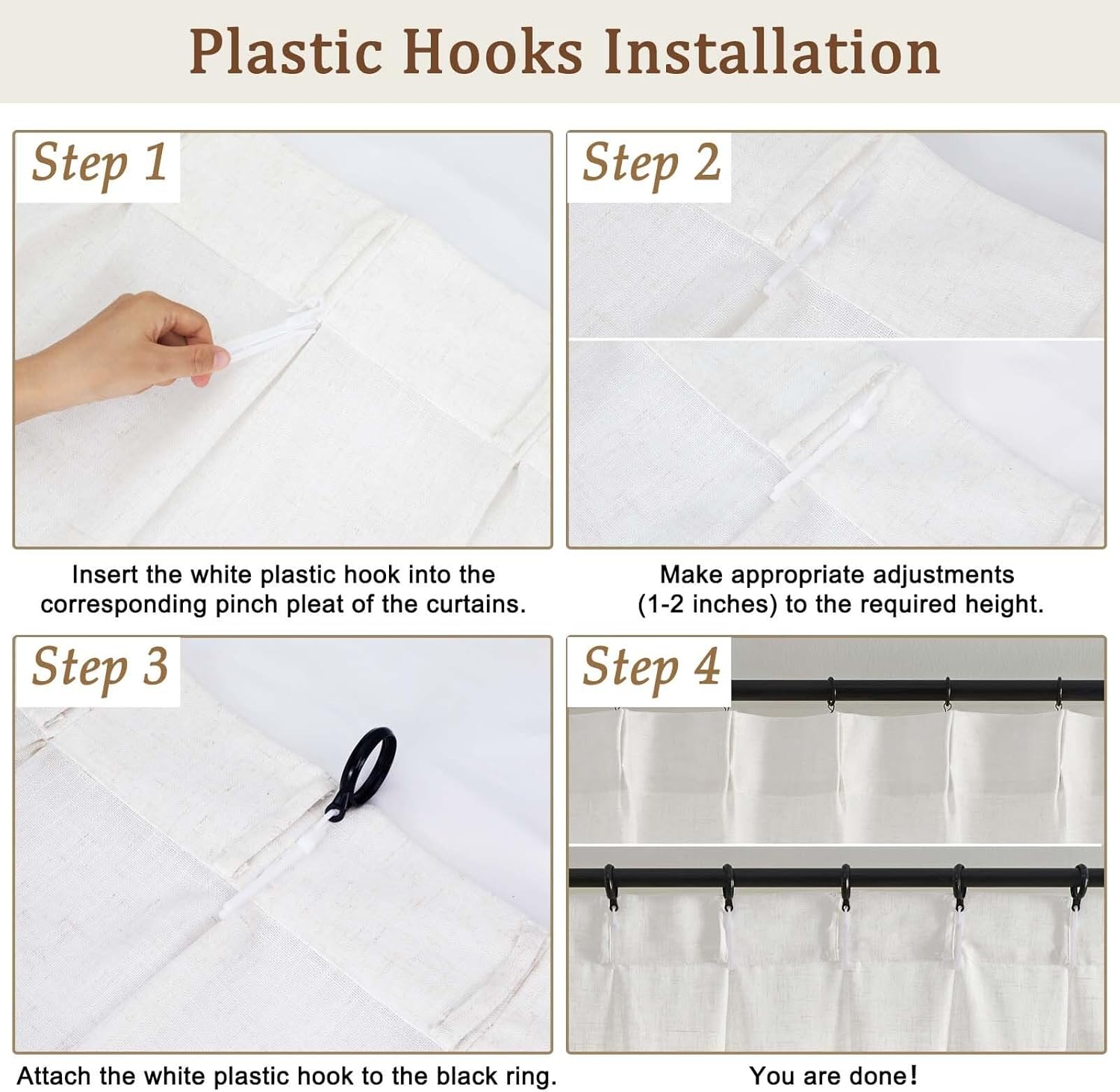 Plastic Hooks Installation

Step 1

Insert the white plastic hook into the corresponding pinch pleat of the curtains.

Step 2

Make appropriate adjustments (1-2 inches) to the required height.

Step 3

Attach the white plastic hook to the black ring.

Step 4

You are done!