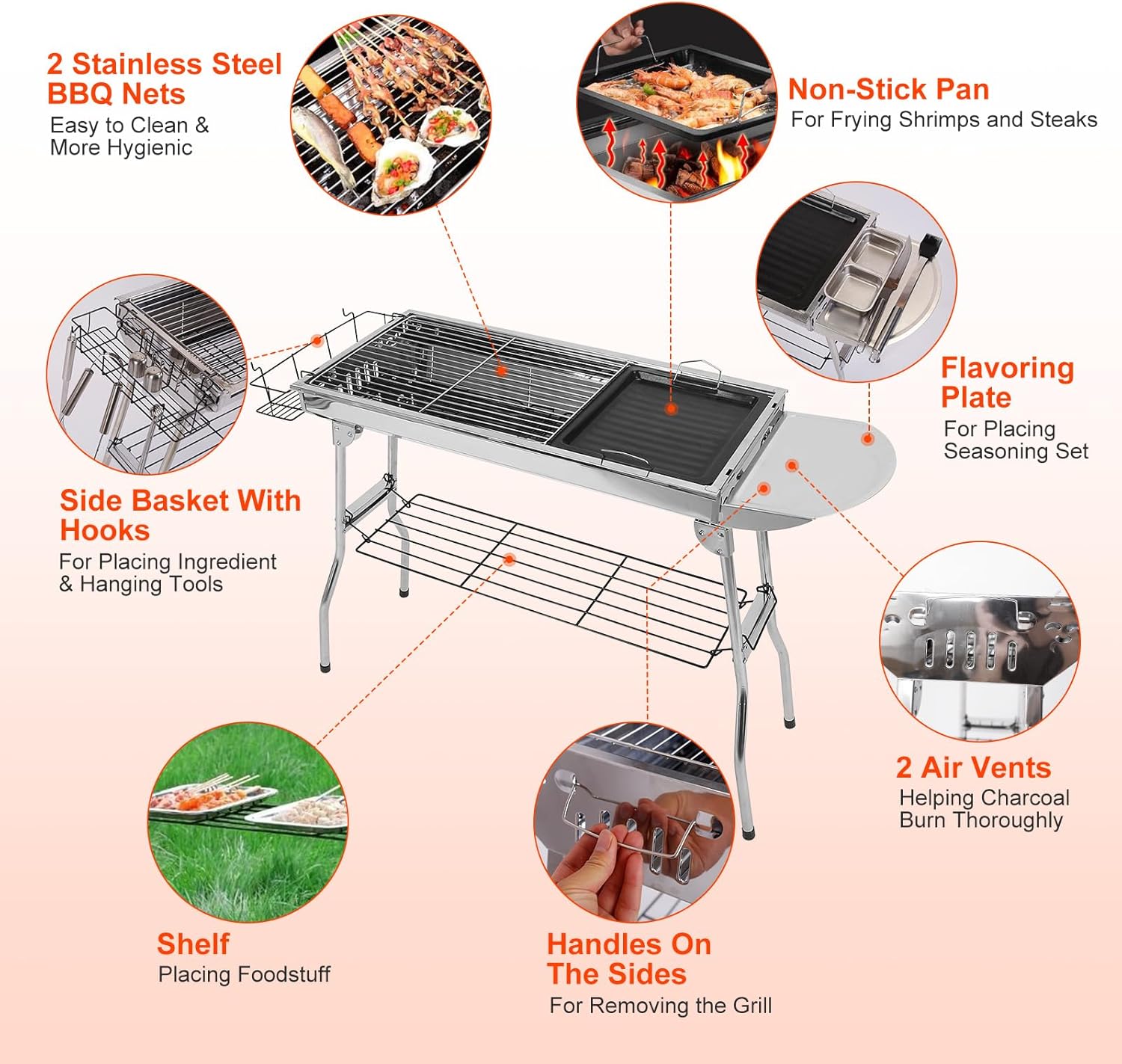 2 Stainless Steel BBQ Nets
Easy to Clean & More Hygienic

Non-Stick Pan
For Frying Shrimps and Steaks

Flavoring Plate
For Placing Seasoning Set

Side Basket With Hooks
For Placing Ingredient & Hanging Tools

2 Air Vents
Helping Charcoal Burn Thoroughly

Shelf
Placing Foodstuff

Handles On The Sides
For Removing the Grill