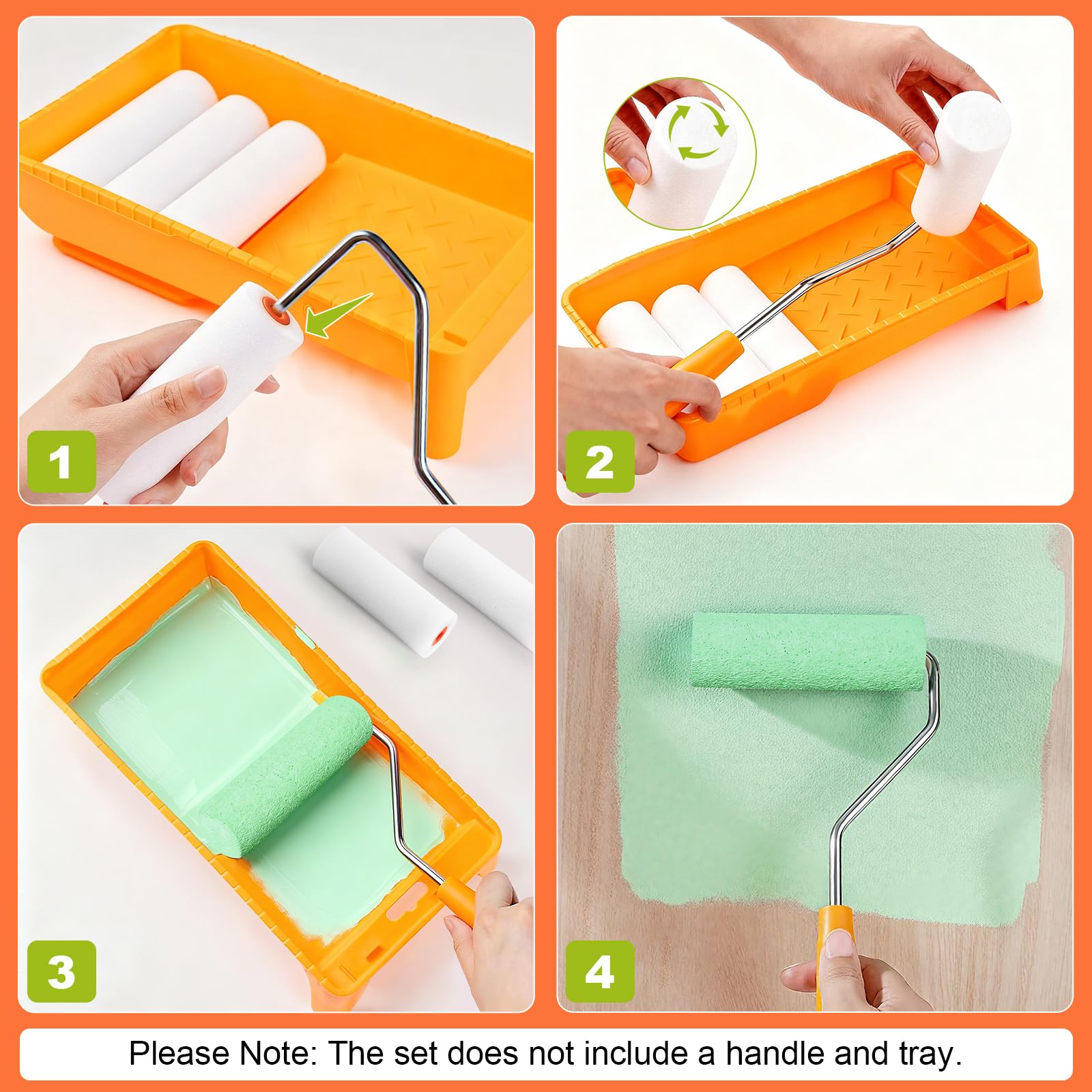 1

2

3

4

Please Note: The set does not include a handle and tray.