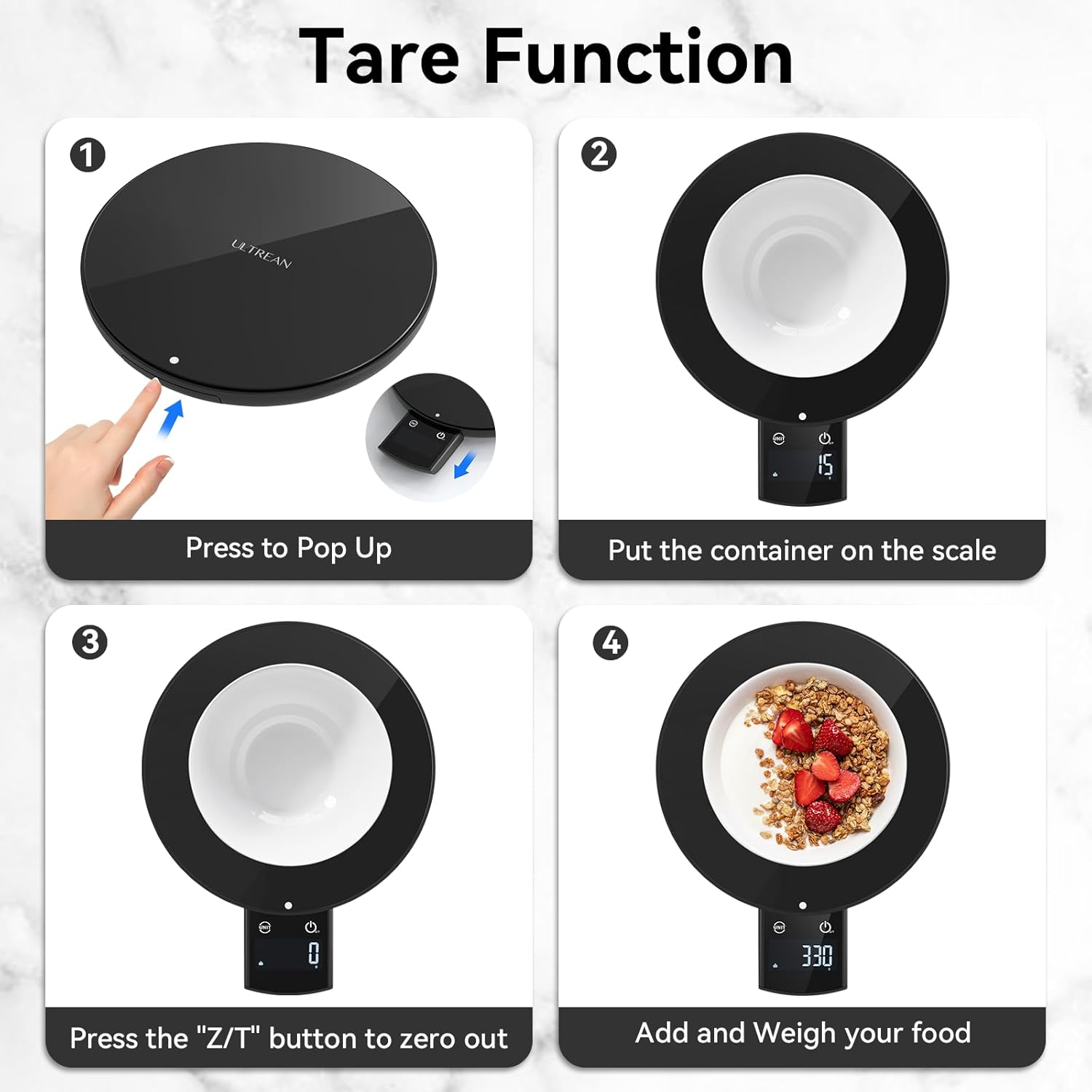 Tare Function

1

ULTREAN

Press to Pop Up

2

UNIT

15

Put the container on the scale

3

UNIT

0

Press the "Z/T" button to zero out

4

UNIT

330

Add and Weigh your food