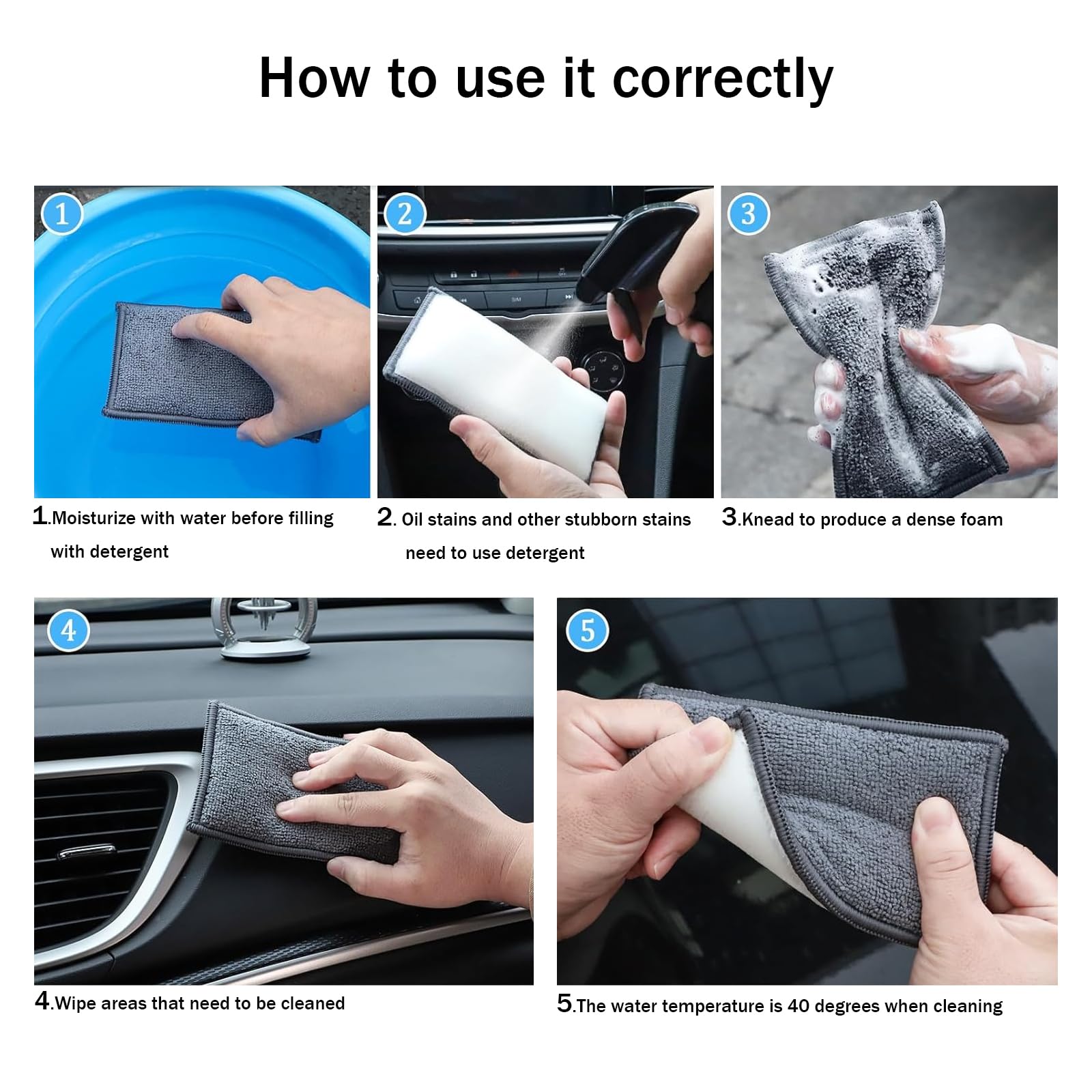 How to use it correctly

1

2

3

1.Moisturize with water before filling with detergent

2. Oil stains and other stubborn stains need to use detergent

3.Knead to produce a dense foam

4

5

4.Wipe areas that need to be cleaned

5.The water temperature is 40 degrees when cleaning