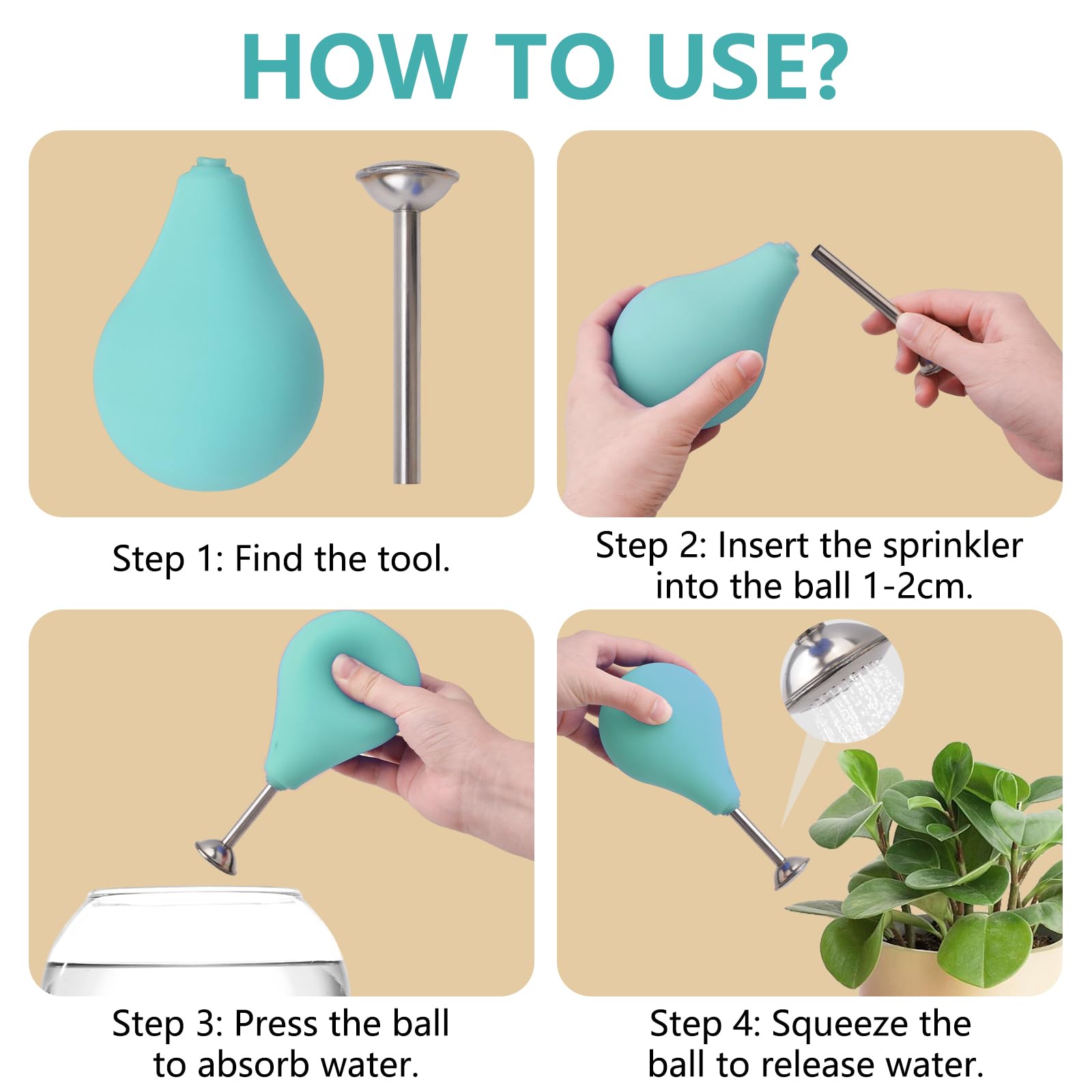 HOW TO USE?

Step 1: Find the tool.

Step 2: Insert the sprinkler into the ball 1-2cm.

Step 3: Press the ball to absorb water.

Step 4: Squeeze the ball to release water.