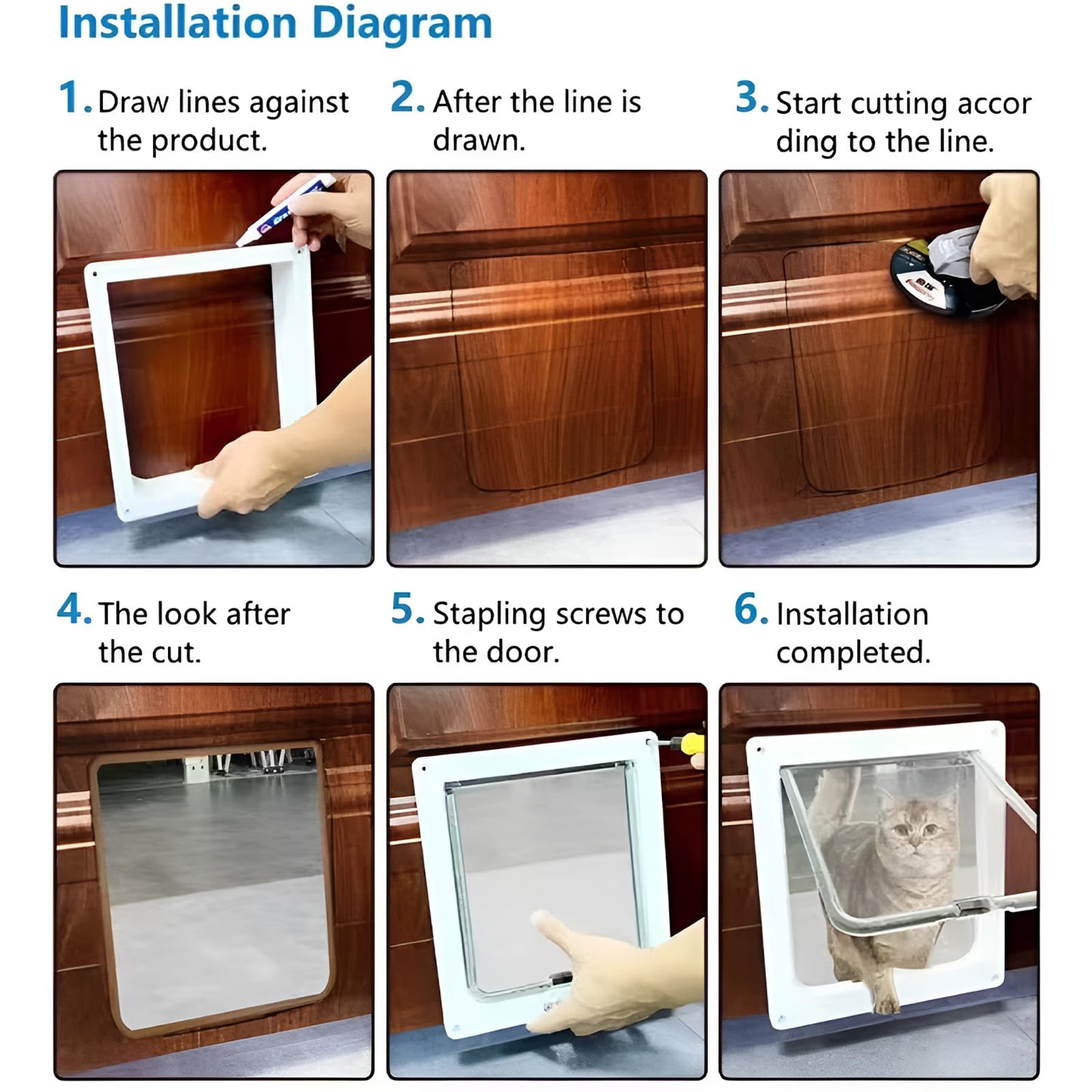 Installation Diagram

1. Draw lines against the product.

2. After the line is drawn.

3. Start cutting accor ding to the line.

4. The look after the cut.

5. Stapling screws to the door.

6. Installation completed.