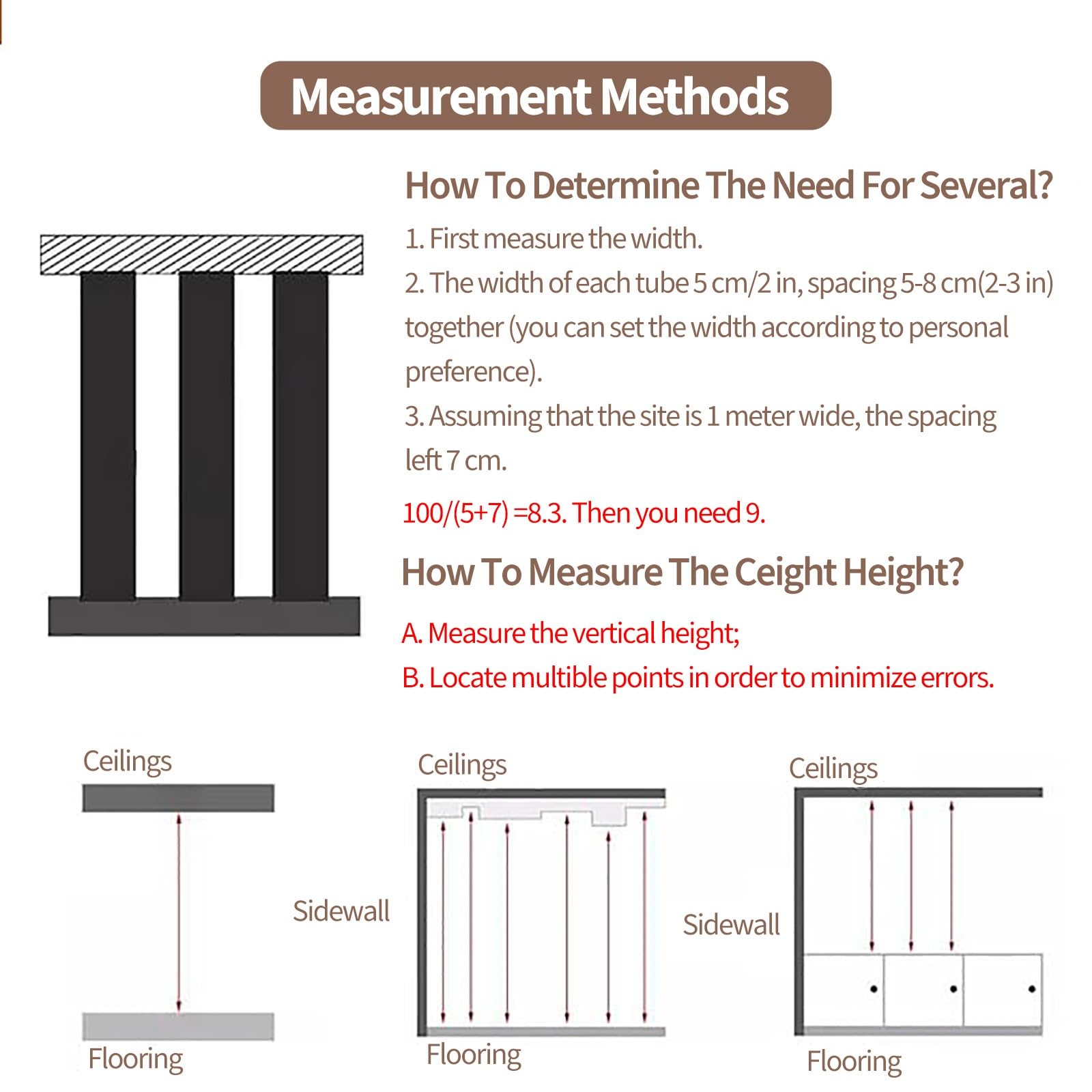 Measurement Methods

How To Determine The Need For Several?

1. First measure the width.

2. The width of each tube 5 cm/2 in, spacing 5-8 cm(2-3 in) together (you can set the width according to personal preference).

3. Assuming that the site is 1 meter wide, the spacing left 7 cm.

100/(5+7) =8.3. Then you need 9.

How To Measure The Ceight Height?

A. Measure the vertical height;

B. Locate multible points in order to minimize errors.

Ceilings

Flooring

Ceilings

Sidewall

Flooring

Ceilings

Sidewall

Flooring