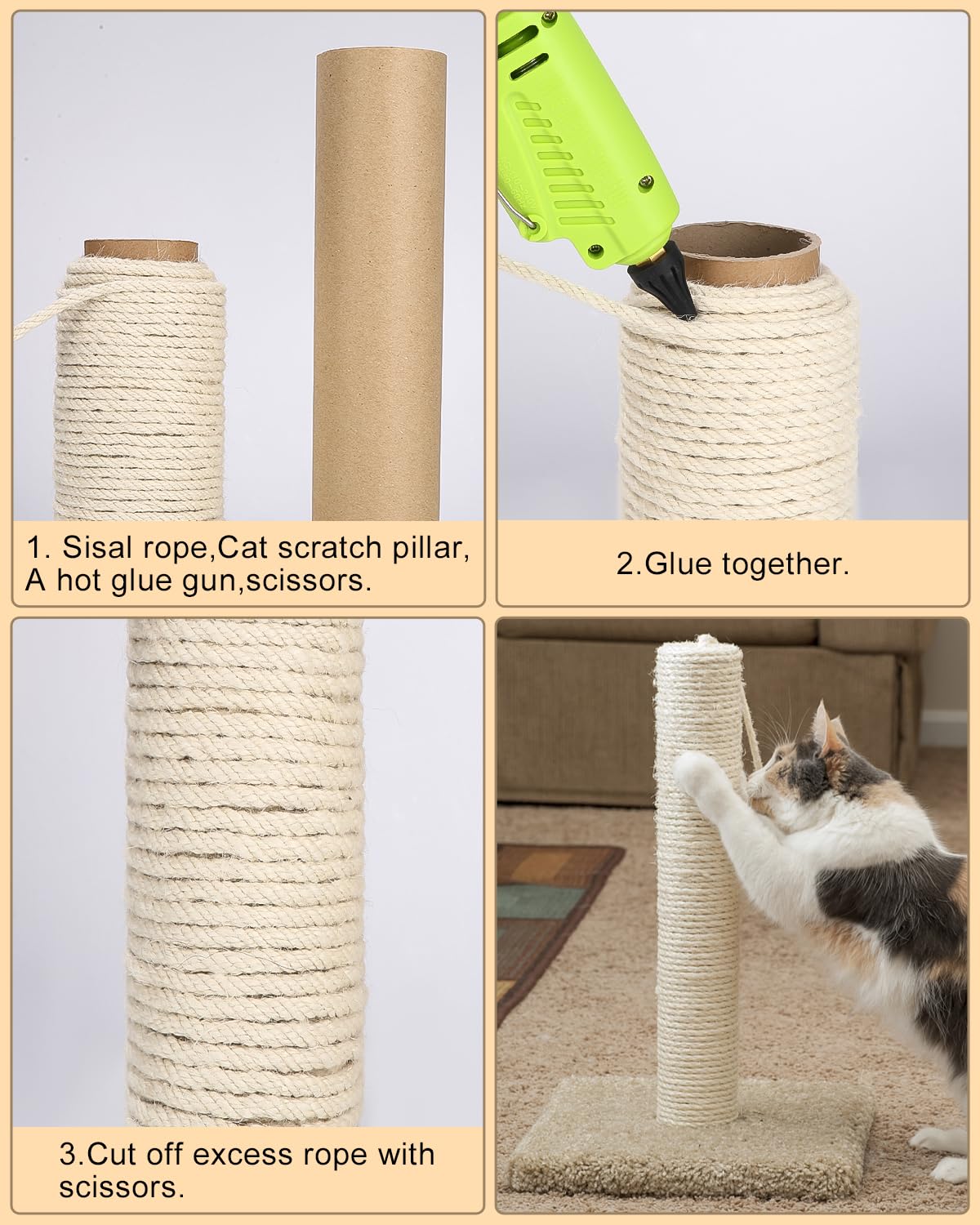 1. Sisal rope,Cat scratch pillar, A hot glue gun,scissors.

2.Glue together.

3.Cut off excess rope with scissors.