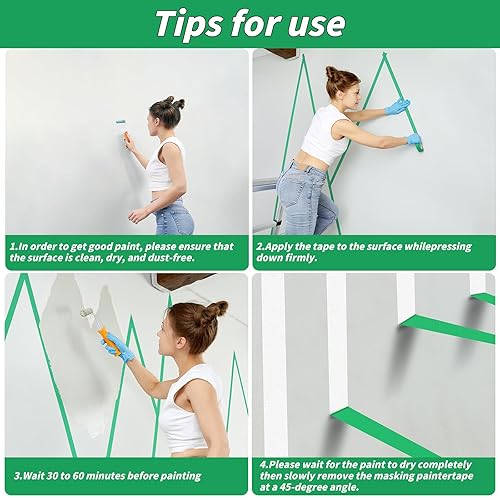 Tips for use

1.In order to get good paint, please ensure that the surface is clean, dry, and dust-free.

2.Apply the tape to the surface whilepressing down firmly.

3.Wait 30 to 60 minutes before painting

4.Please wait for the paint to dry completely then slowly remove the masking paintertape at a 45-degree angle.