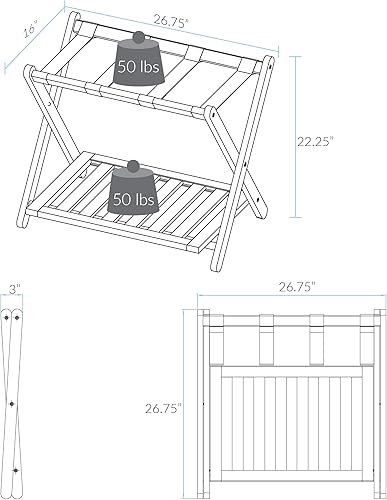 16"
26.75"
50 lbs
22.25"
50 lbs
3"
26.75"
26.75"