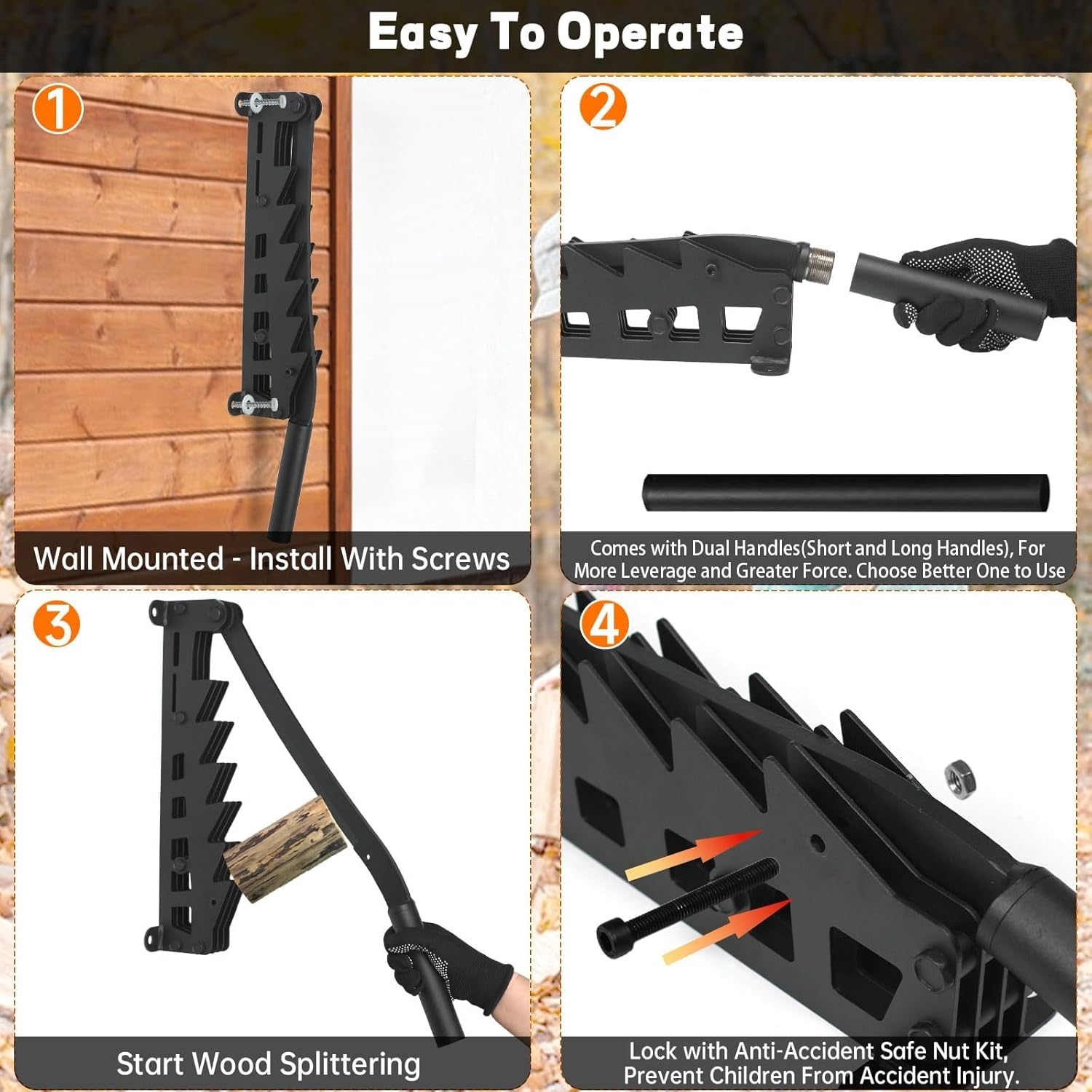 Easy To Operate

1

Wall Mounted - Install With Screws

2

Comes with Dual Handles(Short and Long Handles), For More Leverage and Greater Force. Choose Better One to Use

3

Start Wood Splittering

4

Lock with Anti-Accident Safe Nut Kit, Prevent Children From Accident Injury.