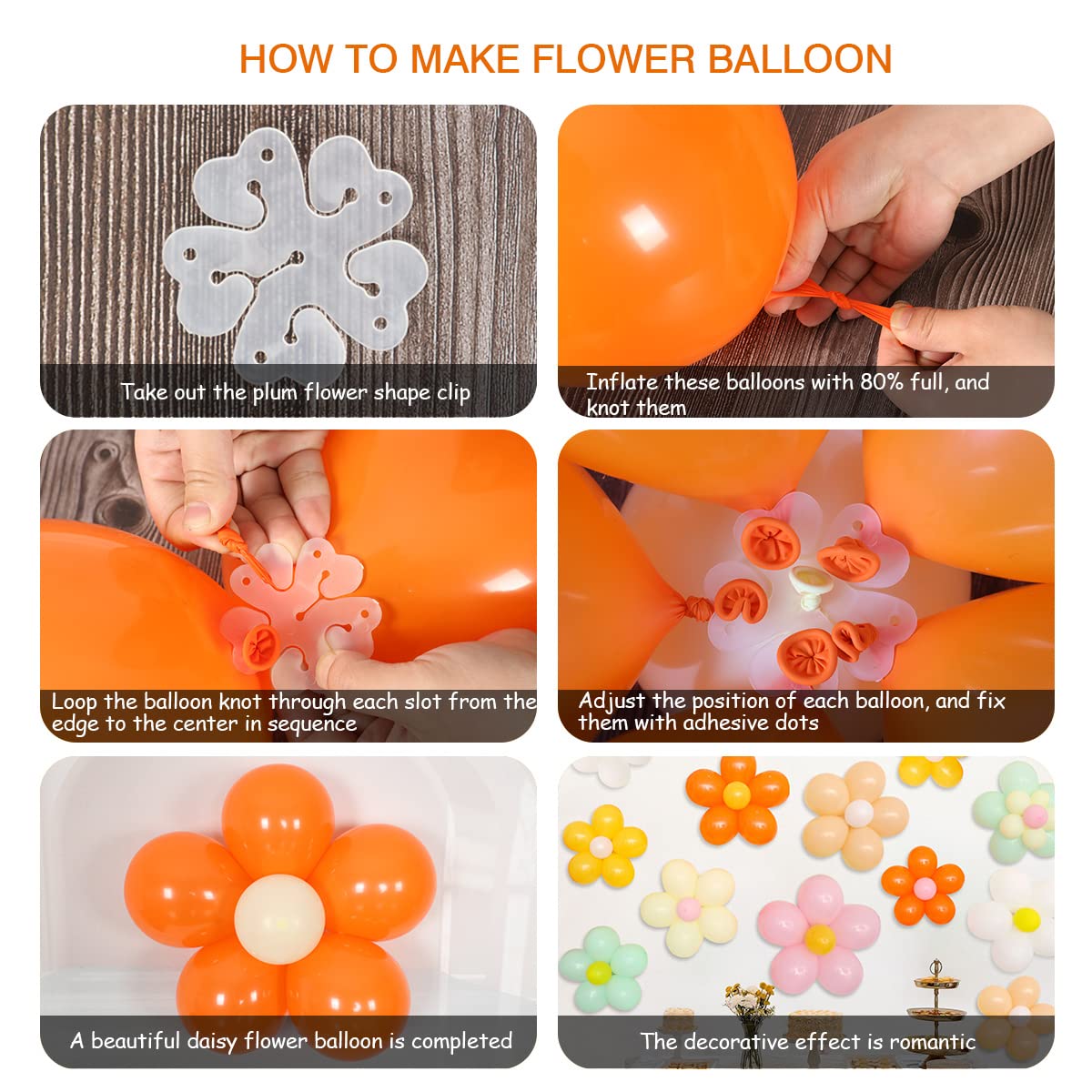 HOW TO MAKE FLOWER BALLOON

Take out the plum flower shape clip

Inflate these balloons with 80% full, and knot them

Loop the balloon knot through each slot from the edge to the center in sequence

Adjust the position of each balloon, and fix them with adhesive dots

A beautiful daisy flower balloon is completed

The decorative effect is romantic