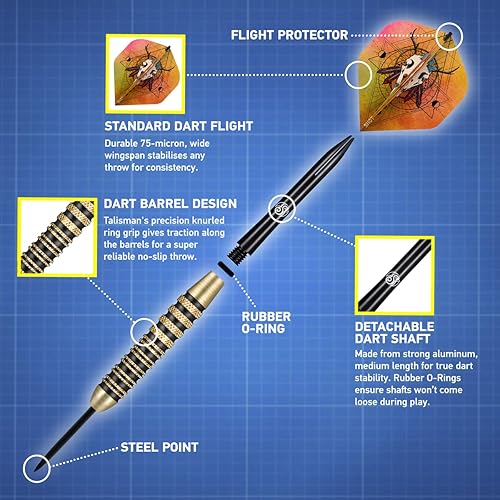 FLIGHT PROTECTOR

STANDARD DART FLIGHT
Durable 75-micron, wide wingspan stabilises any throw for consistency.

DART BARREL DESIGN
Talisman's precision knurled ring grip gives traction along the barrels for a super reliable no-slip throw.

RUBBER O-RING

DETACHABLE DART SHAFT
Made from strong aluminum, medium length for true dart stability. Rubber O-Rings ensure shafts won't come loose during play.

STEEL POINT