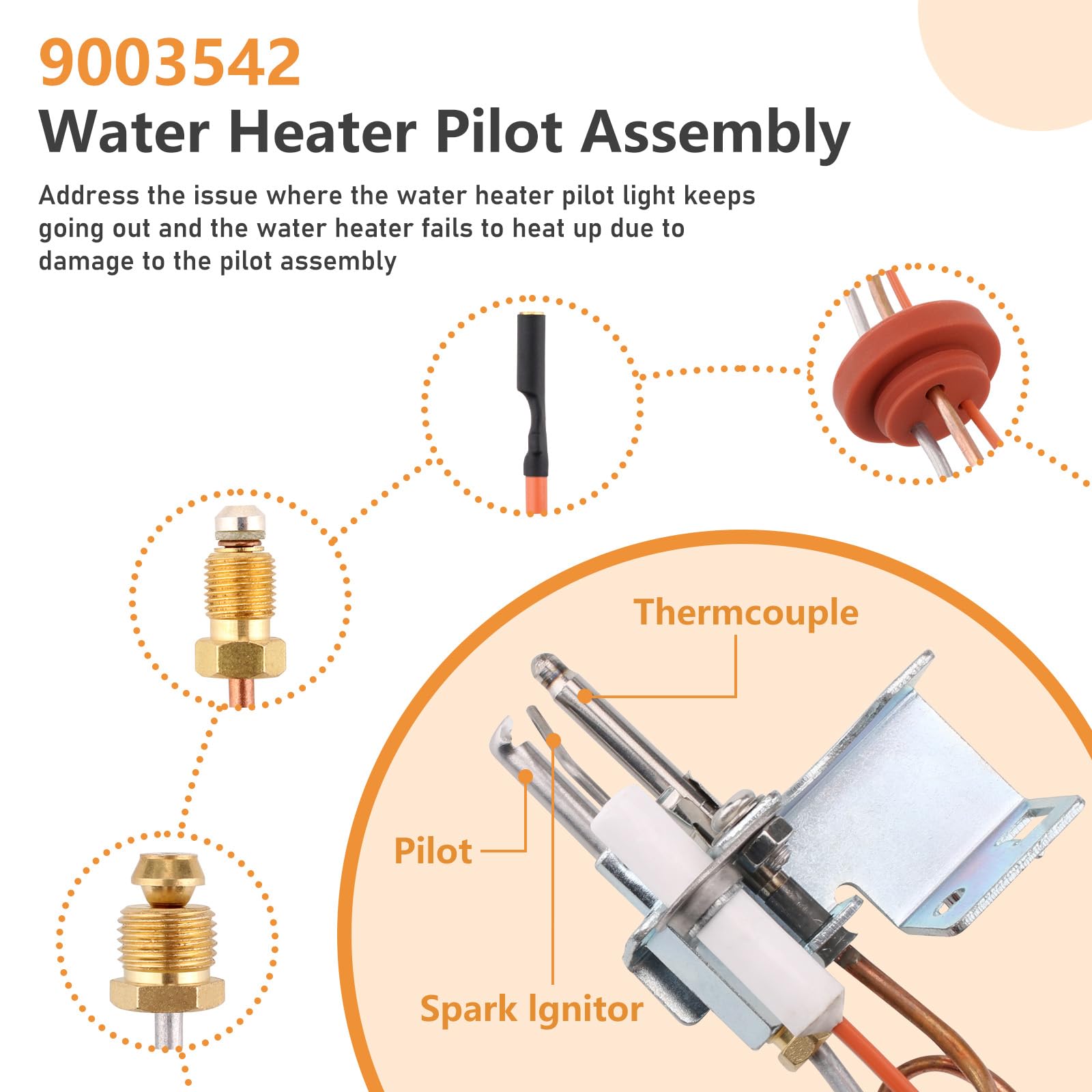 9003542
Water Heater Pilot Assembly

Address the issue where the water heater pilot light keeps going out and the water heater fails to heat up due to damage to the pilot assembly

Thermcouple

Pilot

Spark Ignitor