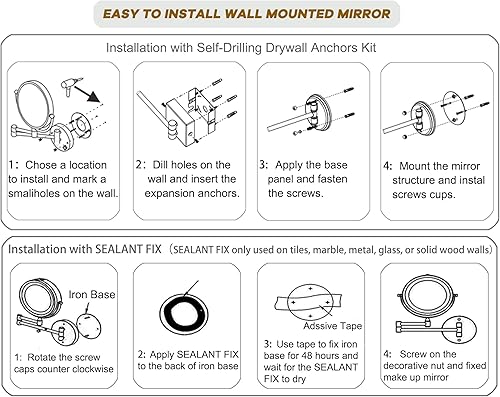 EASY TO INSTALL WALL MOUNTED MIRROR

Installation with Self-Drilling Drywall Anchors Kit

1: Chose a location to install and mark a smaliholes on the wall.

2: Dill holes on the wall and insert the expansion anchors.

3: Apply the base panel and fasten the screws.

4: Mount the mirror structure and instal screws cups.

Installation with SEALANT FIX (SEALANT FIX only used on tiles, marble, metal, glass, or solid wood walls)

Iron Base

1: Rotate the screw caps counter clockwise

2: Apply SEALANT FIX to the back of iron base

Adssive Tape

3: Use tape to fix iron base for 48 hours and wait for the SEALANT FIX to dry

4: Screw on the decorative nut and fixed make up mirror