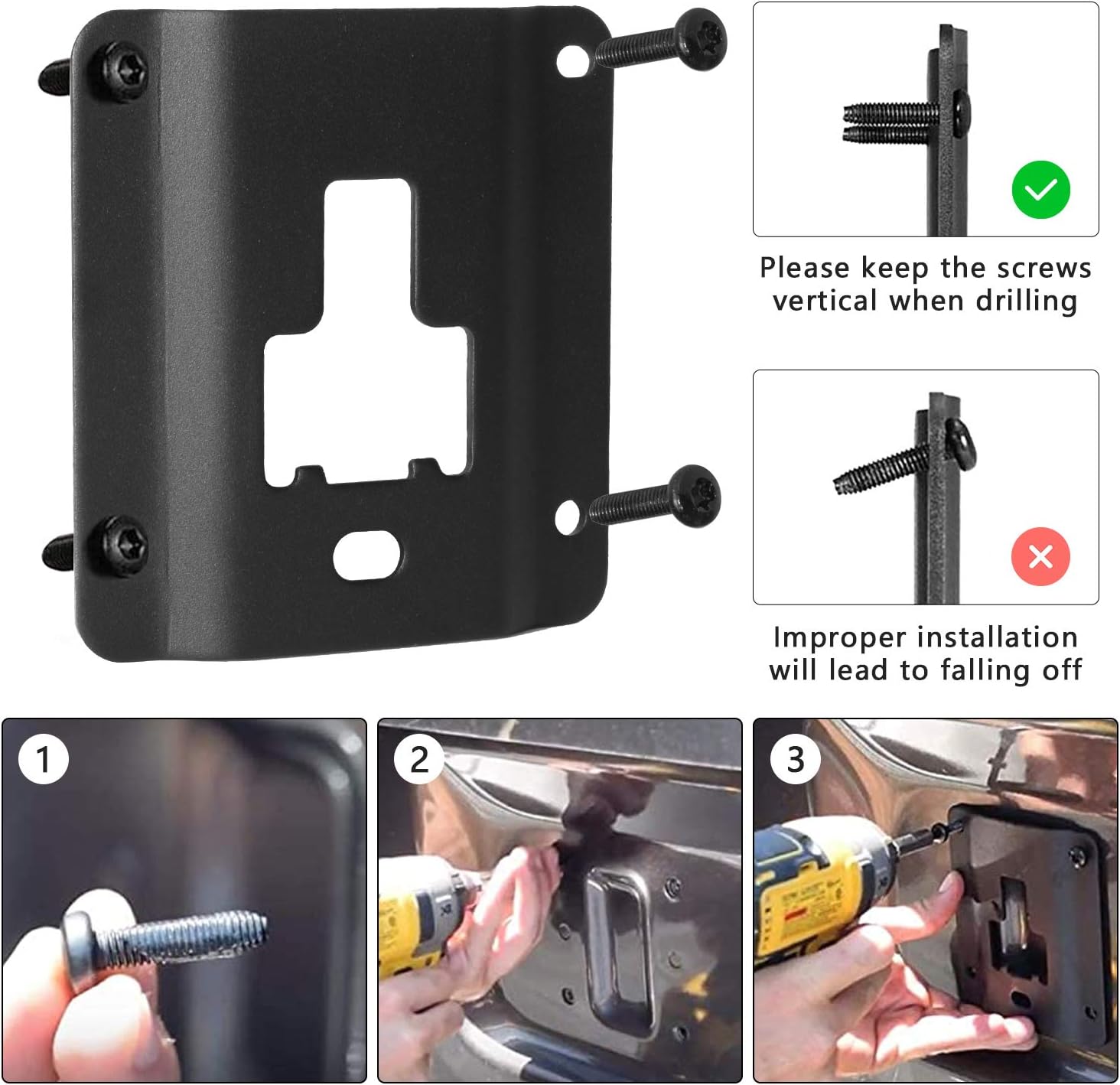 Please keep the screws vertical when drilling

Improper installation will lead to falling off

1

2

3