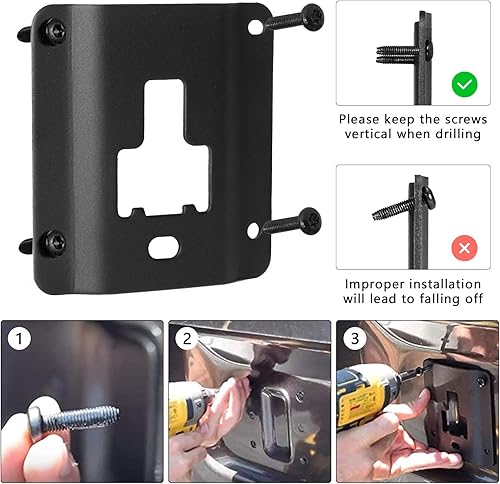 Please keep the screws vertical when drilling

Improper installation will lead to falling off

1

2

3