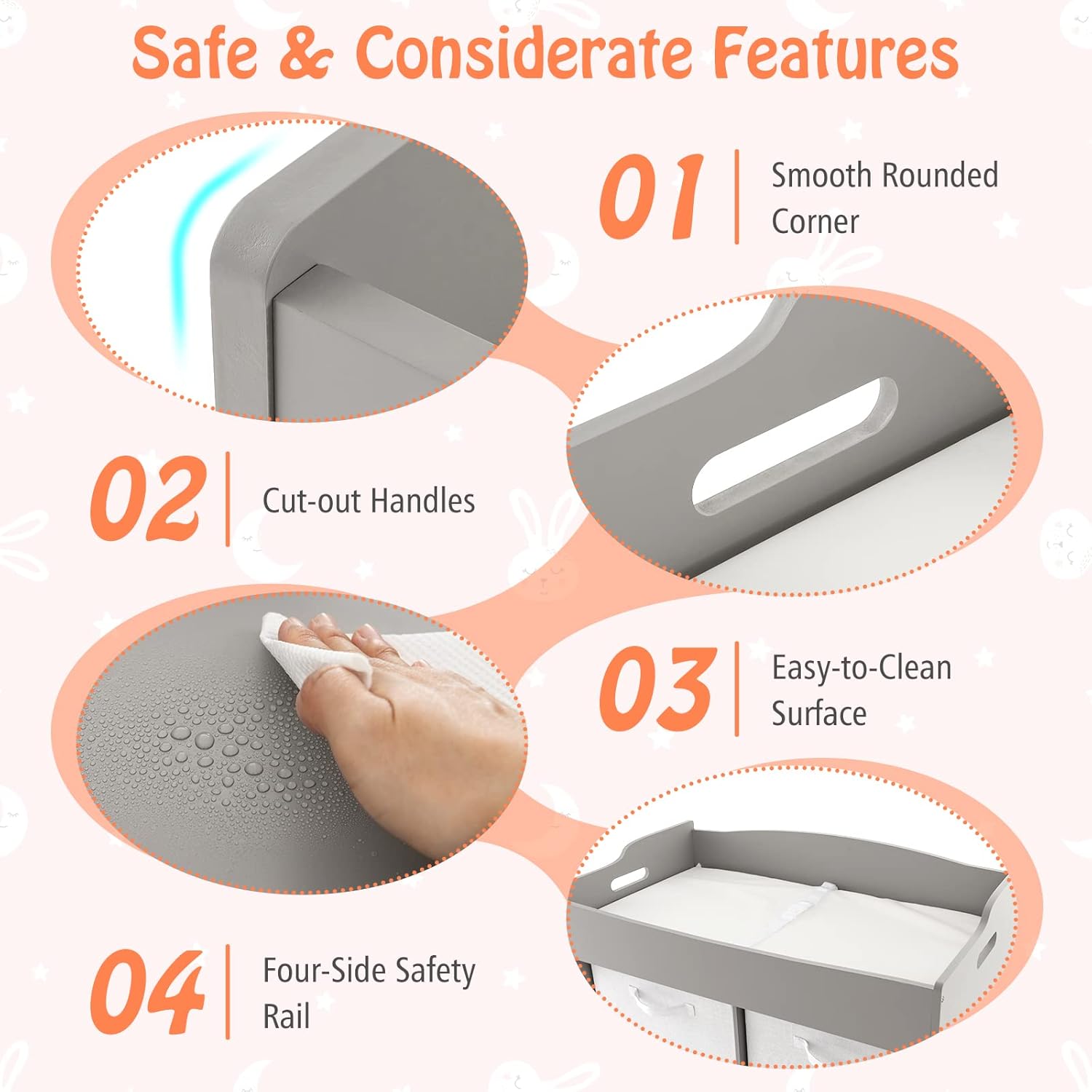 Safe & Considerate Features

01 Smooth Rounded Corner

02 Cut-out Handles

03 Easy-to-Clean Surface

04 Four-Side Safety Rail