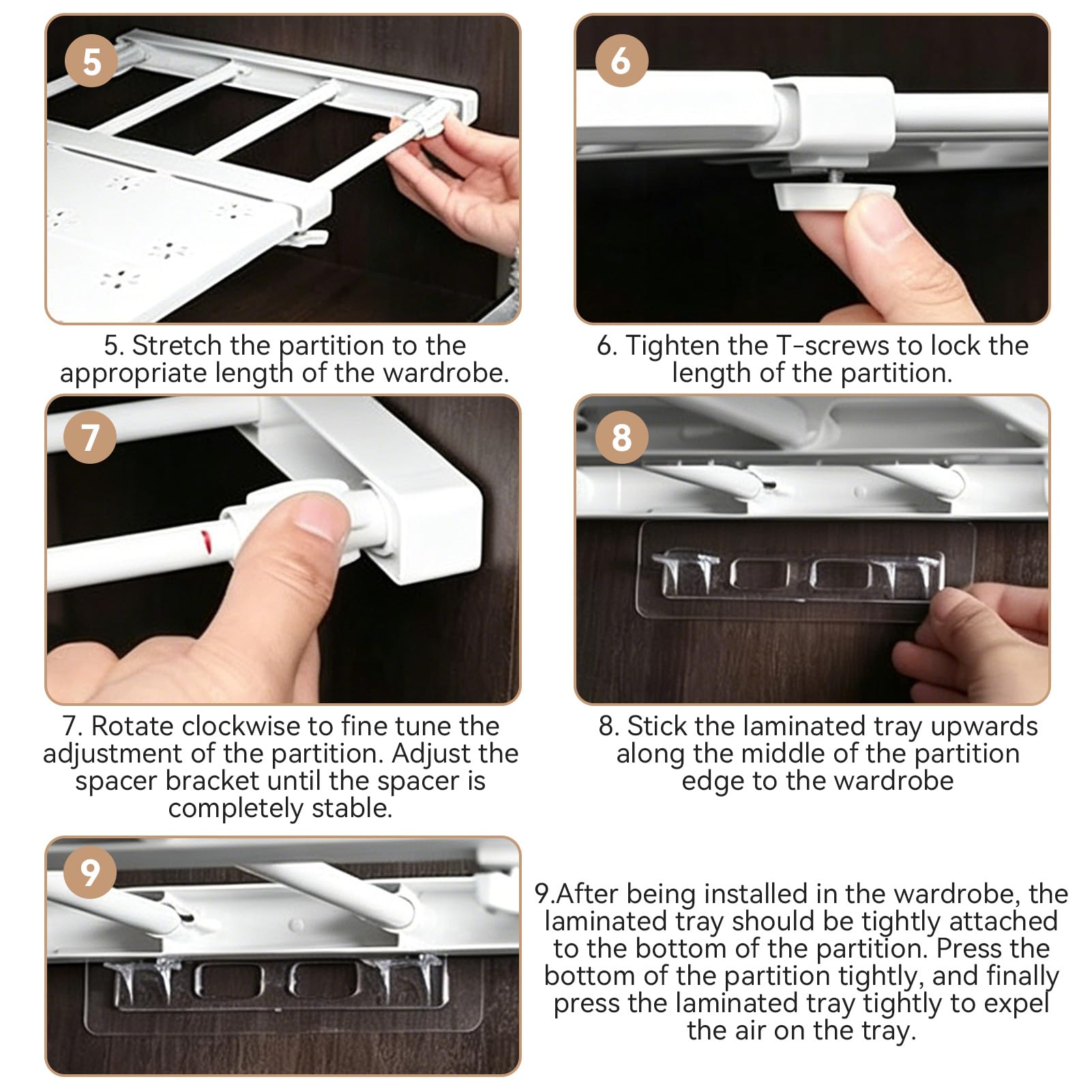 5

5. Stretch the partition to the appropriate length of the wardrobe.

6

6. Tighten the T-screws to lock the length of the partition.

7

7. Rotate clockwise to fine tune the adjustment of the partition. Adjust the spacer bracket until the spacer is completely stable.

8

8. Stick the laminated tray upwards along the middle of the partition edge to the wardrobe

9

9.After being installed in the wardrobe, the laminated tray should be tightly attached to the bottom of the partition. Press the bottom of the partition tightly, and finally press the laminated tray tightly to expel the air on the tray.