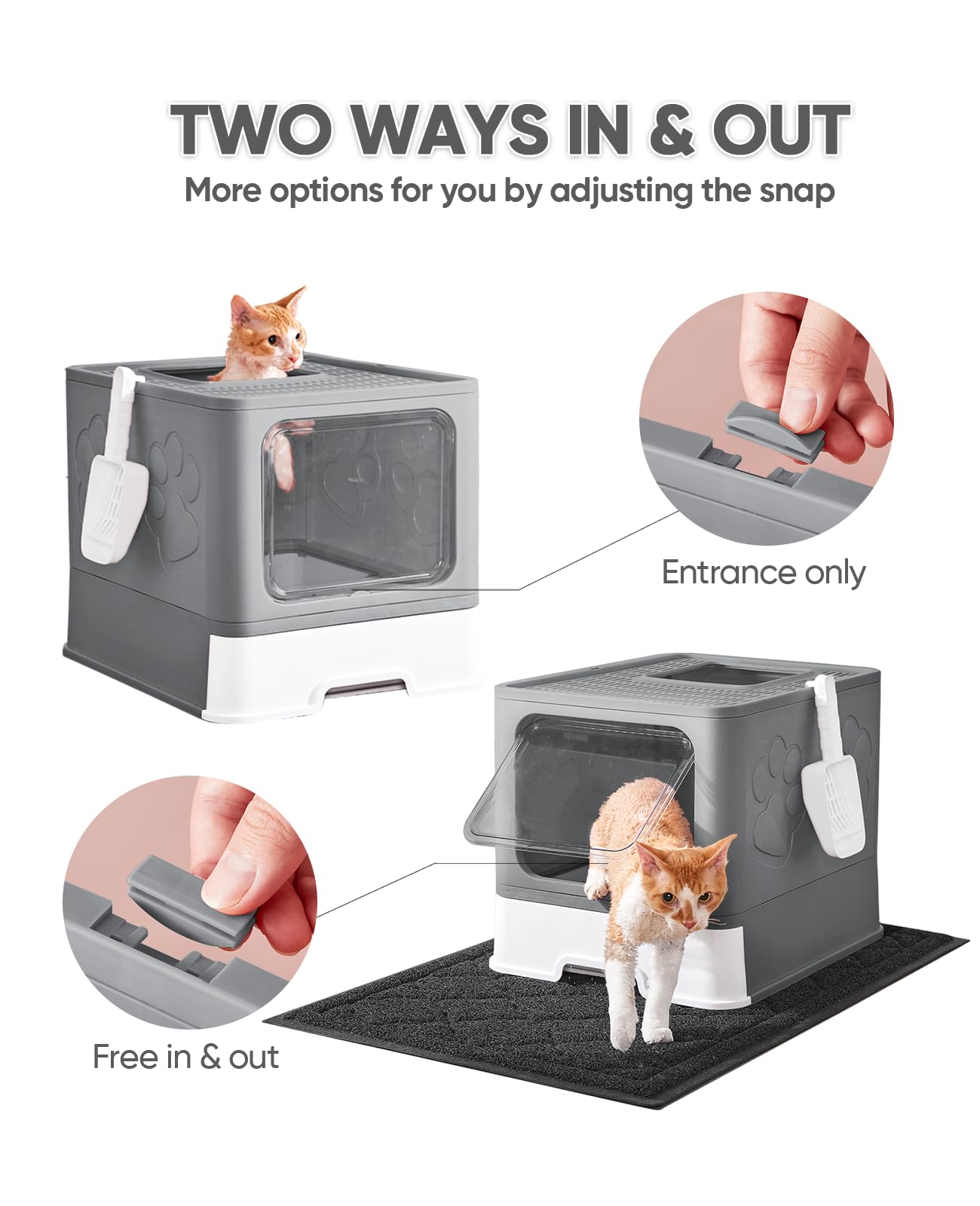 TWO WAYS IN & OUT
More options for you by adjusting the snap

Entrance only

Free in & out