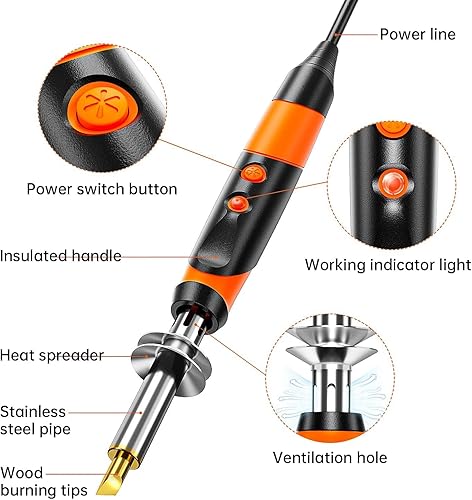 Power line

Power switch button

Insulated handle

Working indicator light

Heat spreader

Stainless steel pipe

Ventilation hole

Wood burning tips