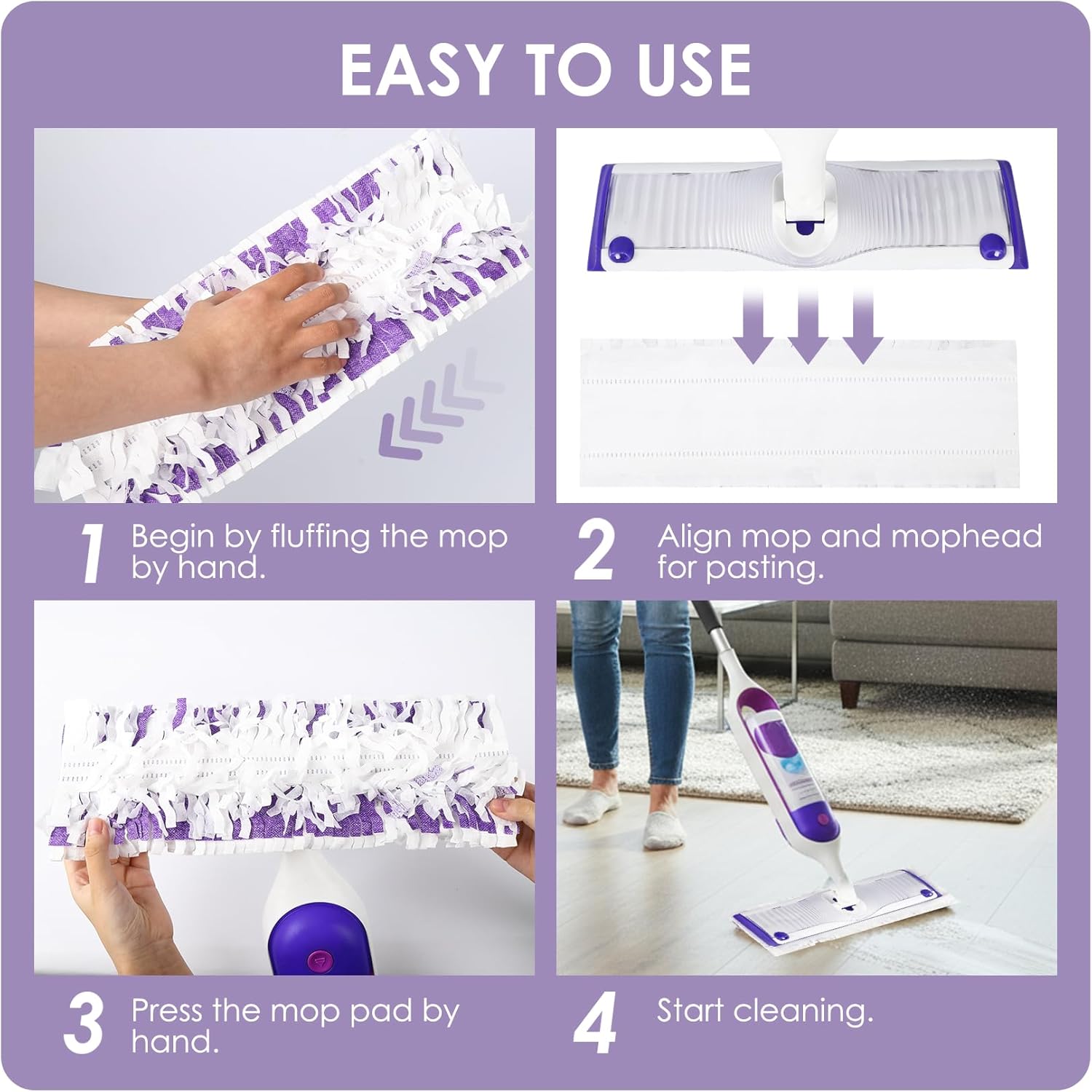 EASY TO USE

1 Begin by fluffing the mop by hand.

2 Align mop and mophead for pasting.

3 Press the mop pad by hand.

4 Start cleaning.