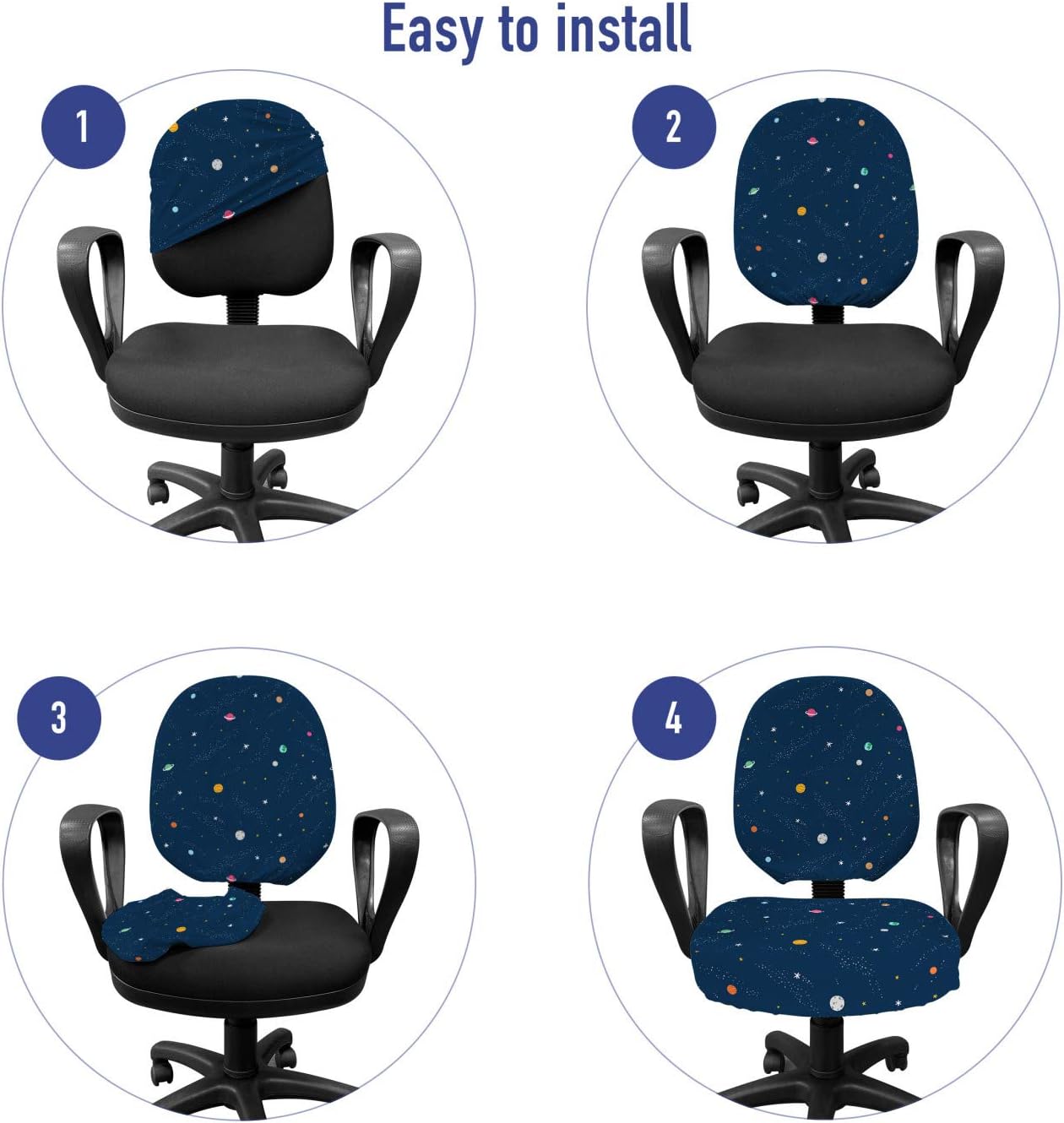 Easy to install

1

2

3

4